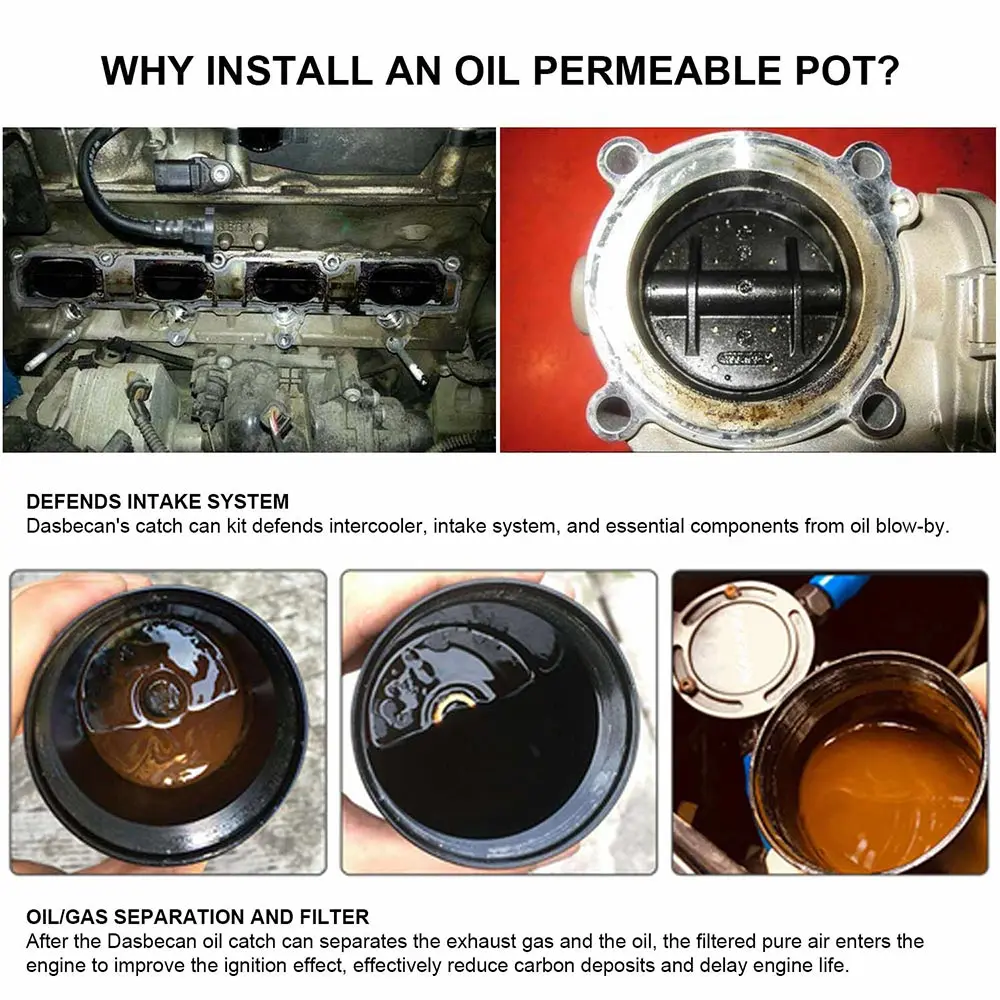 WHY INSTALL AN OIL PERMEABLE POT?

DEFENDS INTAKE SYSTEM
Dasbecan's catch can kit defends intercooler, intake system, and essential components from oil blow-by.

OIL/GAS SEPARATION AND FILTER
After the Dasbecan oil catch can separates the exhaust gas and the oil, the filtered pure air enters the engine to improve the ignition effect, effectively reduce carbon deposits and delay engine life.