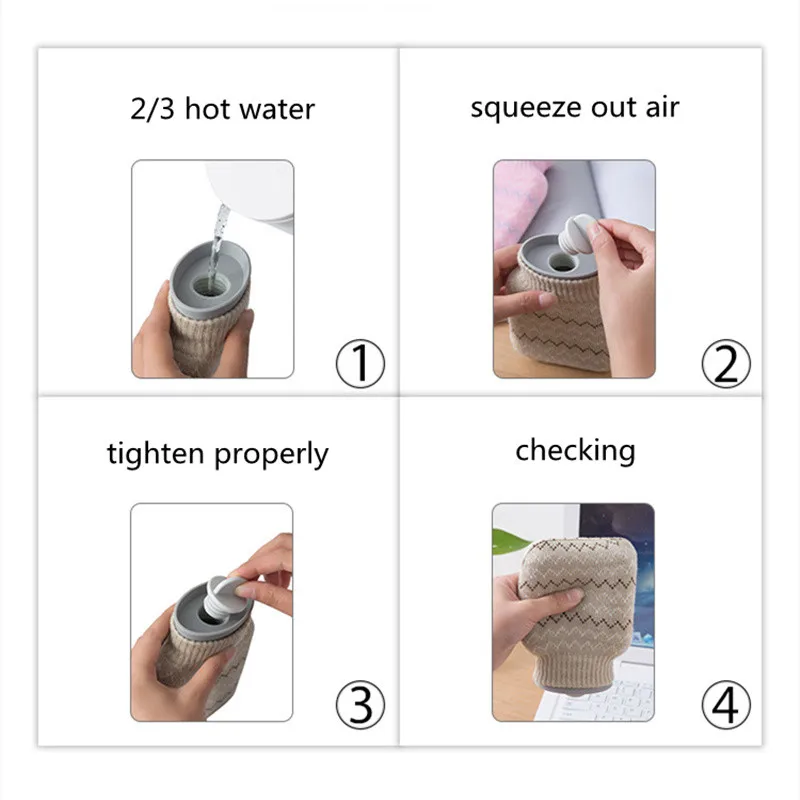 2/3 hot water

①

squeeze out air

②

tighten properly

③

checking

④