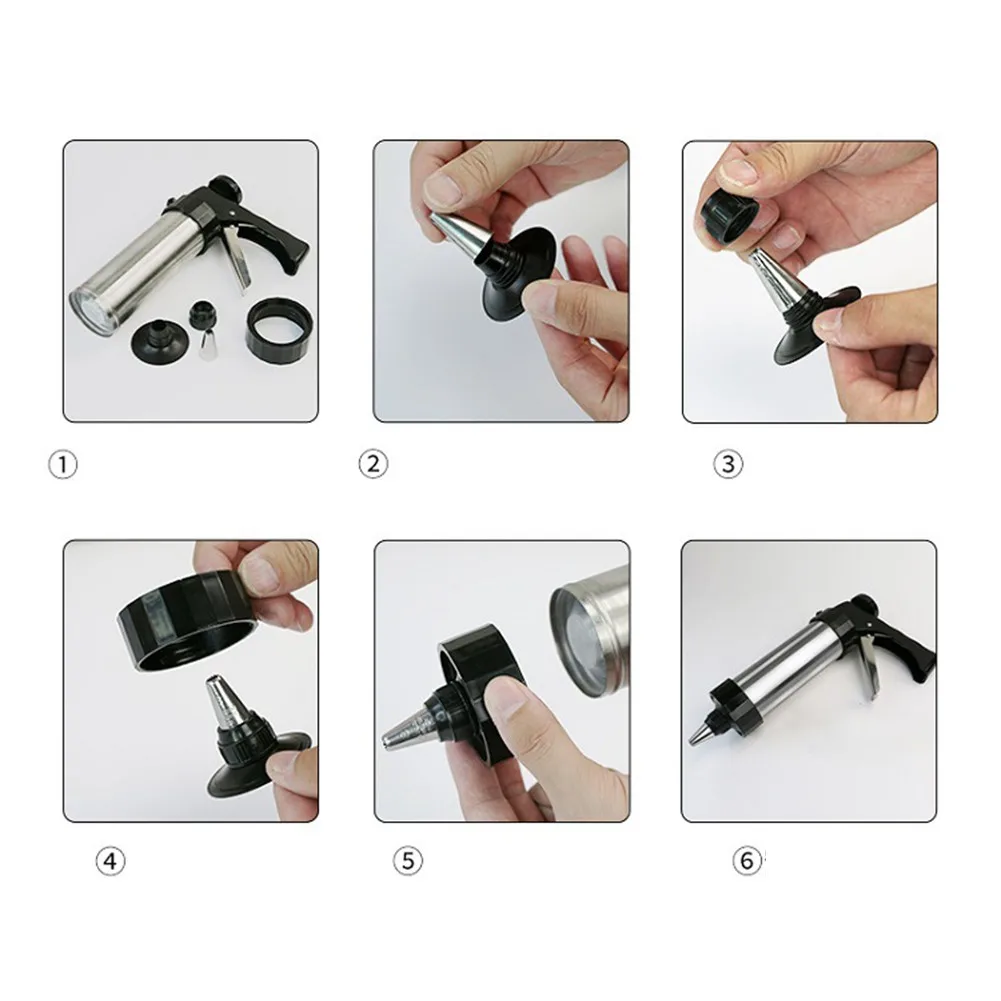 ①

②

③

④

⑤

⑥