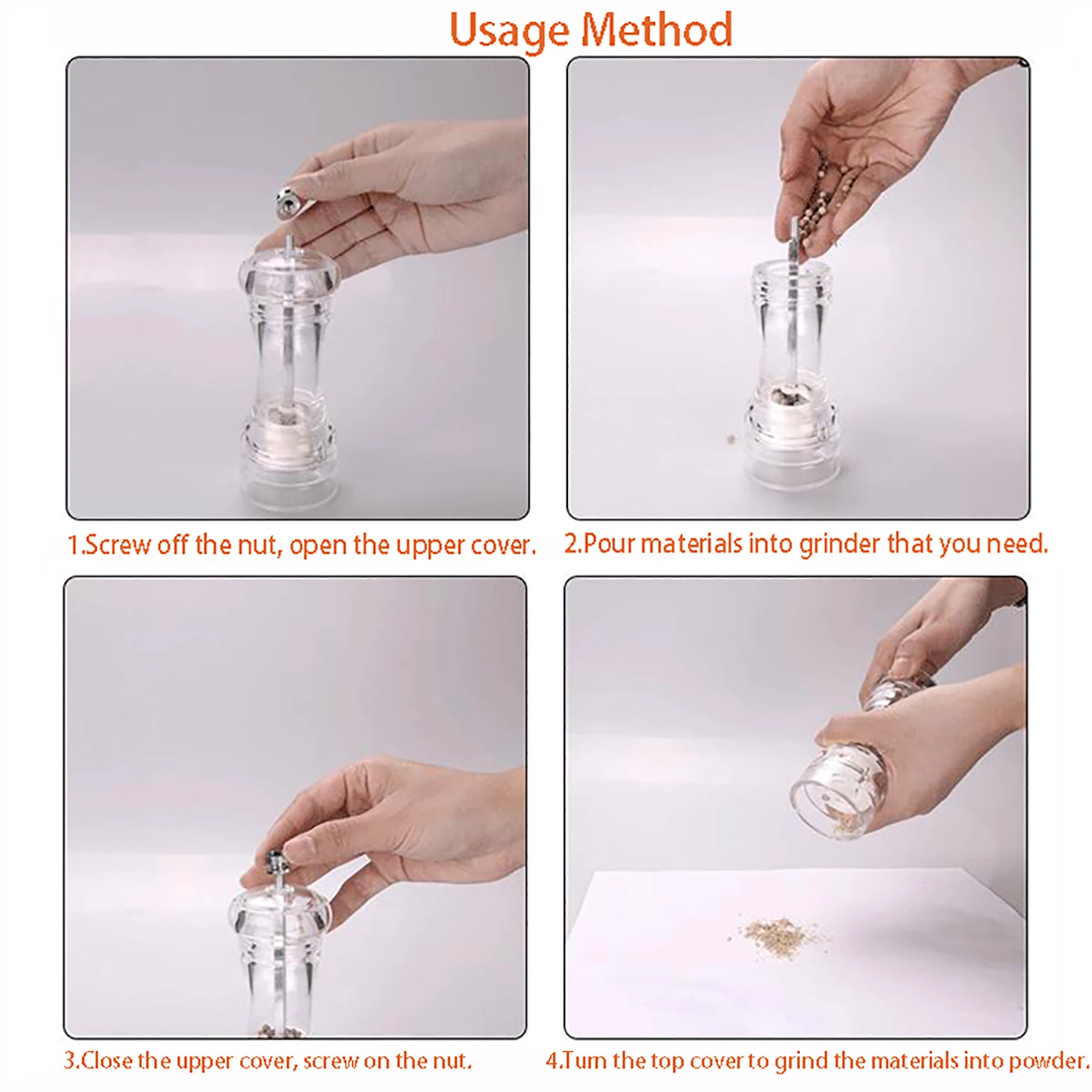 Usage Method

1.Screw off the nut, open the upper cover.

2.Pour materials into grinder that you need.

3.Close the upper cover, screw on the nut.

4.Turn the top cover to grind the materials into powder.