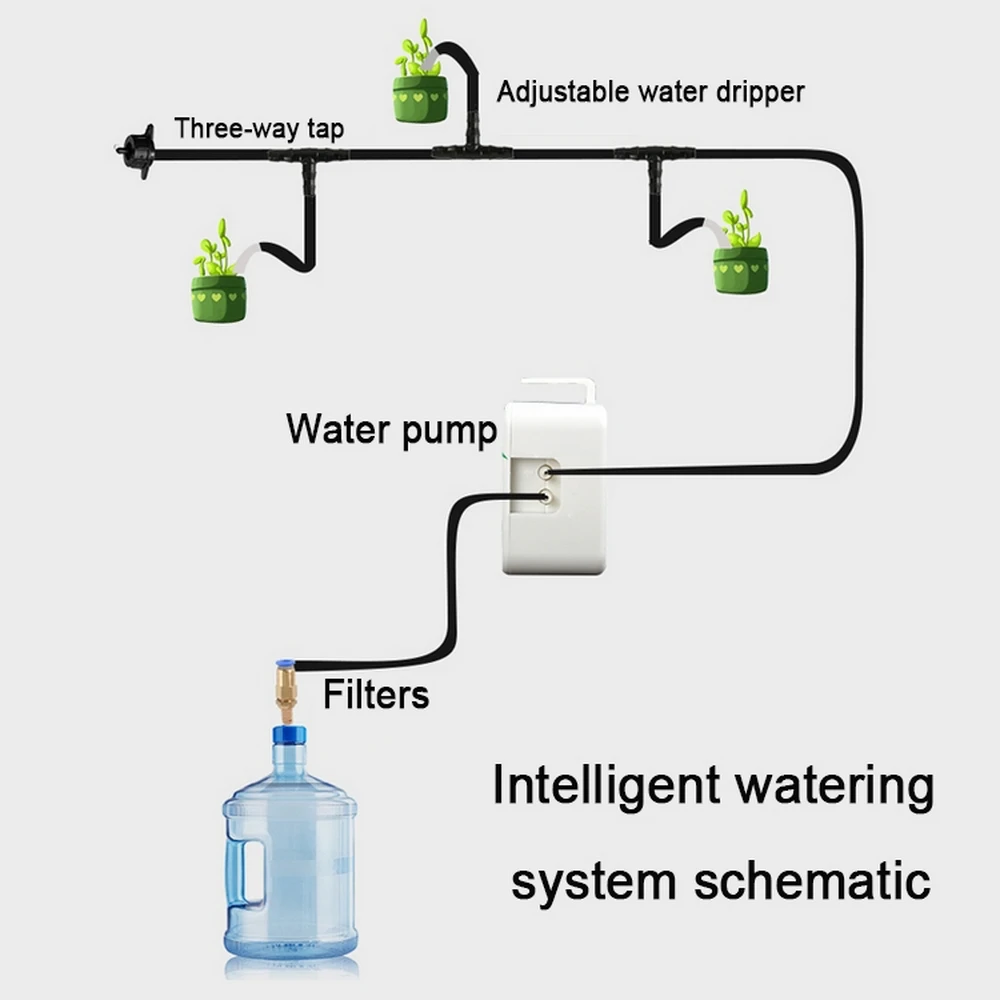 Adjustable water dripper

Three-way tap

Water pump

Filters

Intelligent watering system schematic