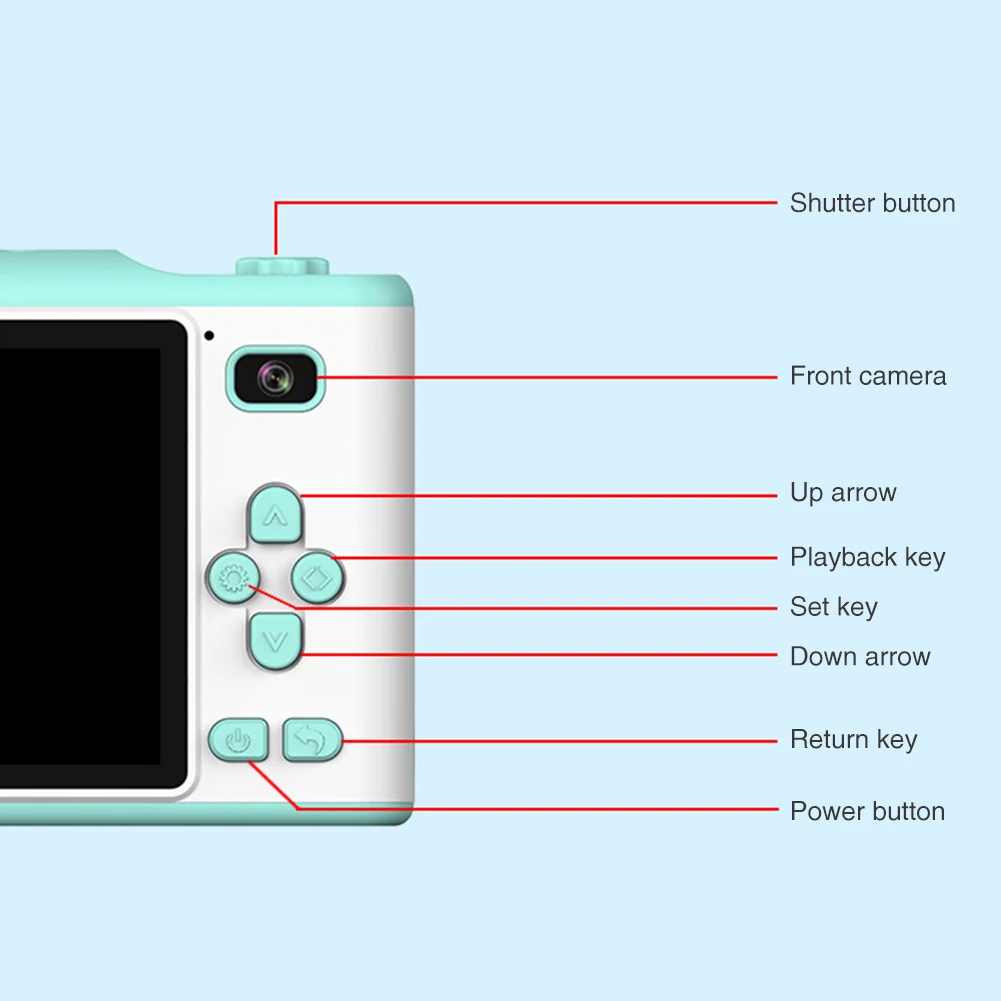 Shutter button

Front camera

Up arrow

Playback key

Set key

Down arrow

Return key

Power button