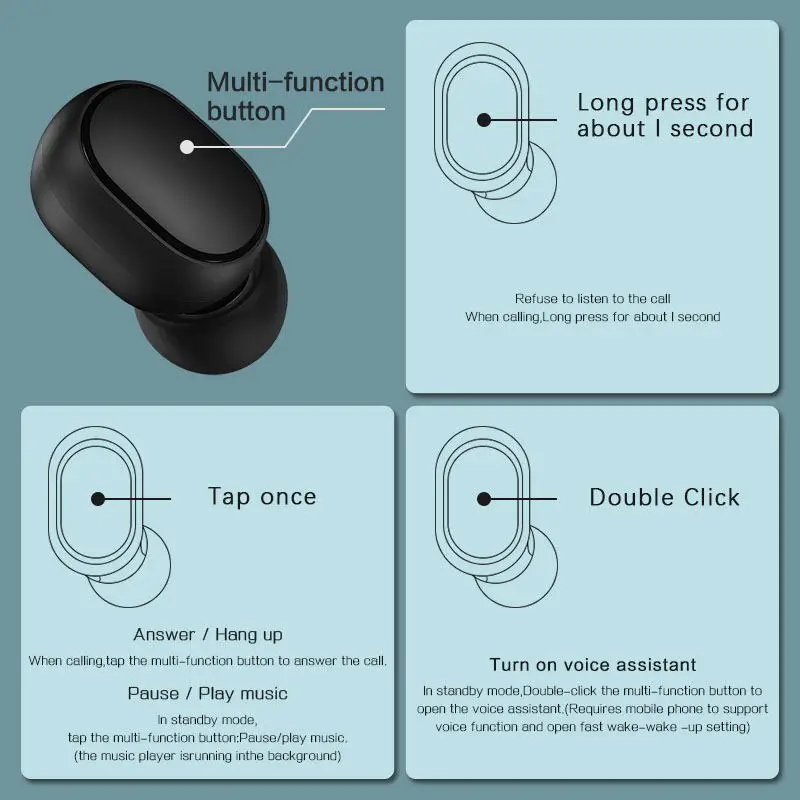 Multi-function button

Long press for about I second

Refuse to listen to the call
When calling,Long press for about I second

Tap once

Answer / Hang up
When calling,tap the multi-function button to answer the call.

Pause / Play music
In standby mode,
tap the multi-function button:Pause/play music.
(the music player isrunning inthe background)

Double Click

Turn on voice assistant
In standby mode,Double-click the multi-function button to open the voice assistant.(Requires mobile phone to support voice function and open fast wake-wake -up setting)