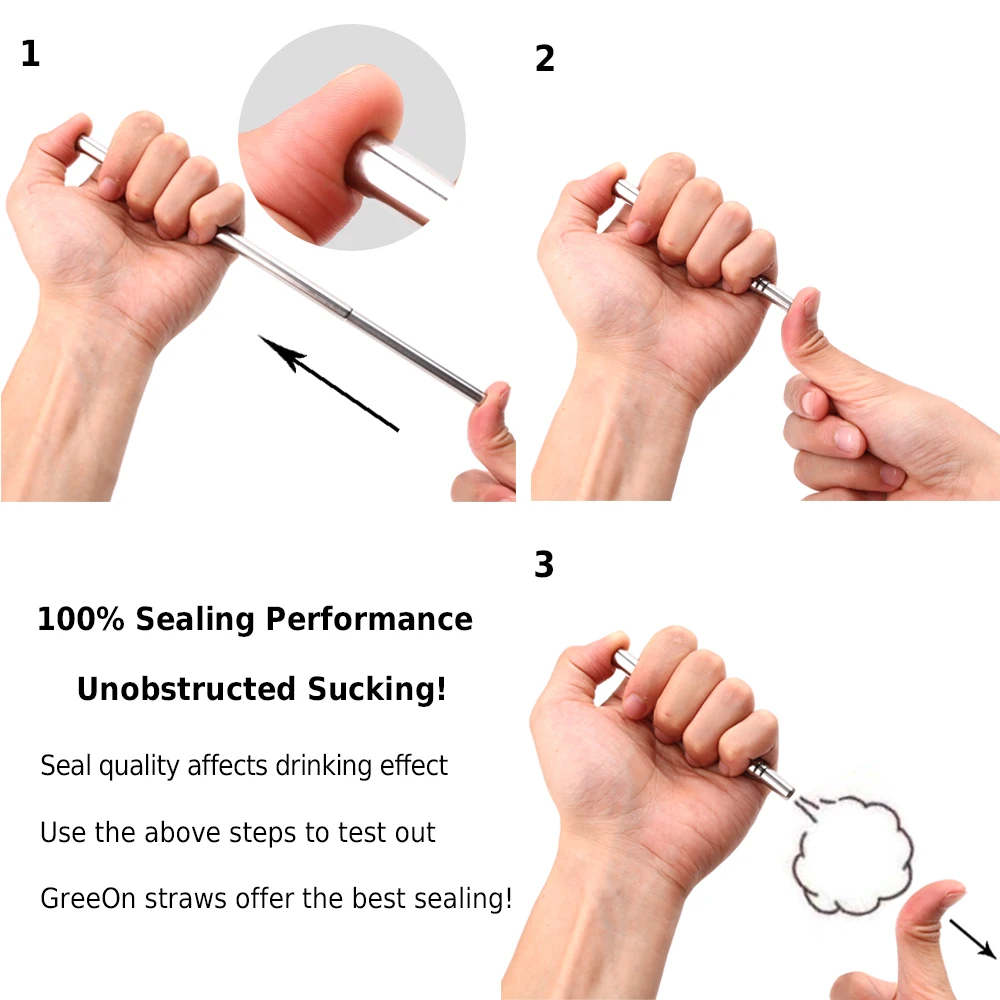 1

2

3

100% Sealing Performance

Unobstructed Sucking!

Seal quality affects drinking effect

Use the above steps to test out

GreeOn straws offer the best sealing!