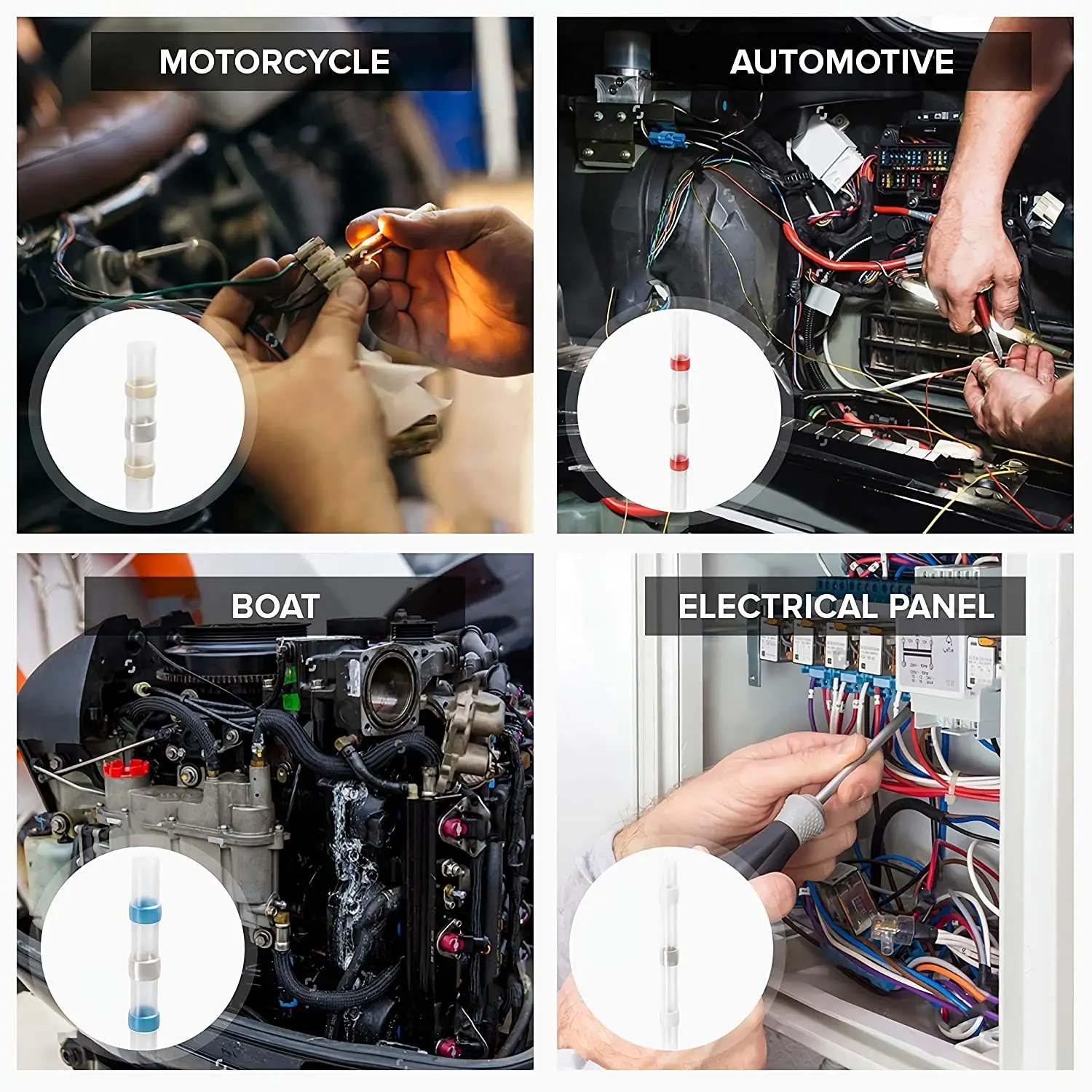 MOTORCYCLE

AUTOMOTIVE

BOAT

ELECTRICAL PANEL