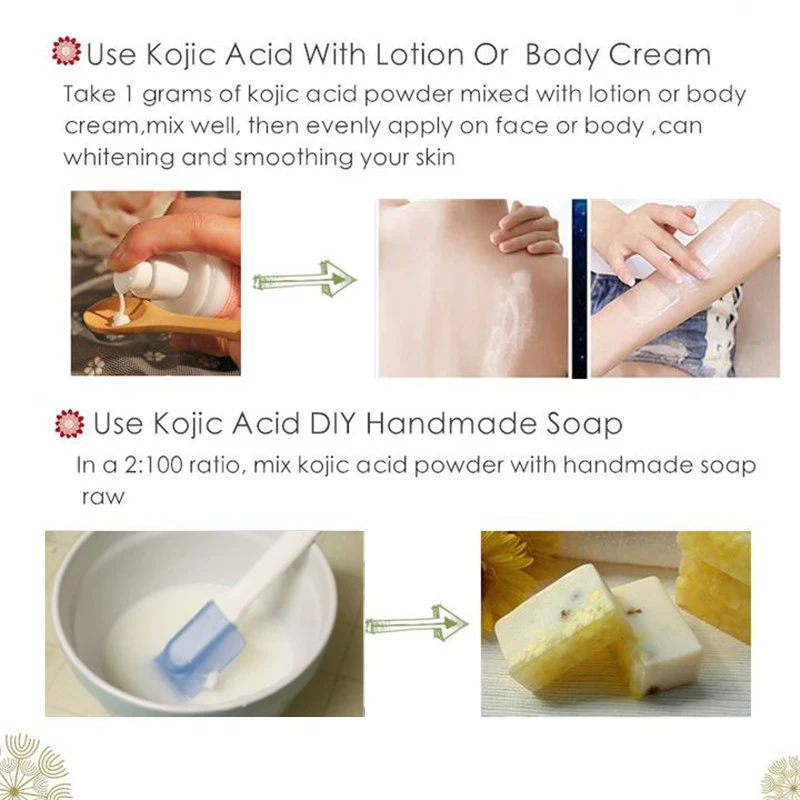 Use Kojic Acid With Lotion Or Body Cream

Take 1 grams of kojic acid powder mixed with lotion or body cream,mix well, then evenly apply on face or body ,can whitening and smoothing your skin

Use Kojic Acid DIY Handmade Soap

In a 2:100 ratio, mix kojic acid powder with handmade soap raw