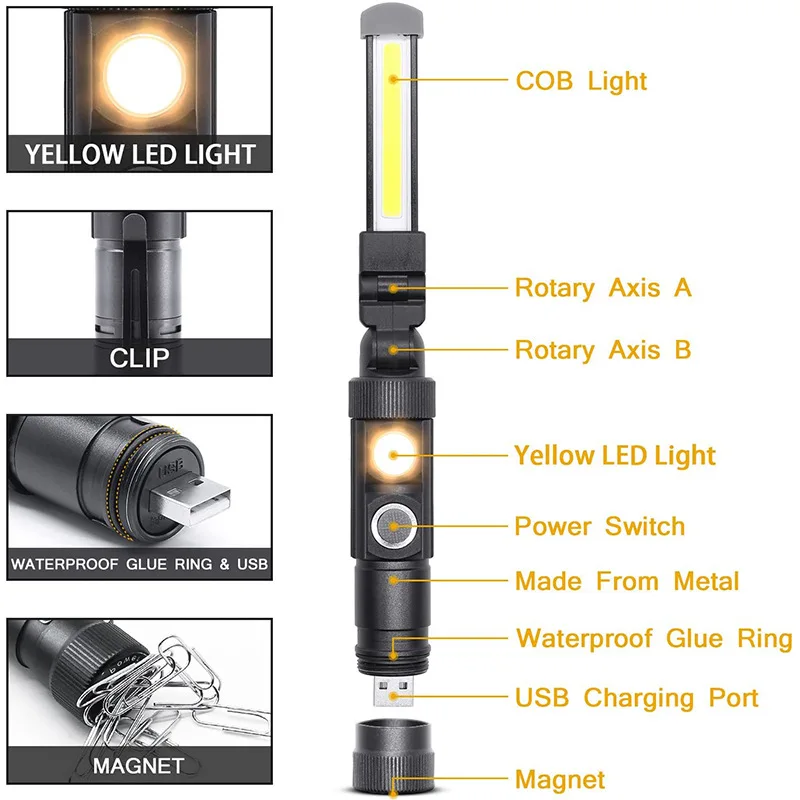 YELLOW LED LIGHT

CLIP

USB

WATERPROOF GLUE RING & USB

MAGNET

COB Light

Rotary Axis A

Rotary Axis B

Yellow LED Light

Power Switch

Made From Metal

Waterproof Glue Ring

USB Charging Port

Magnet