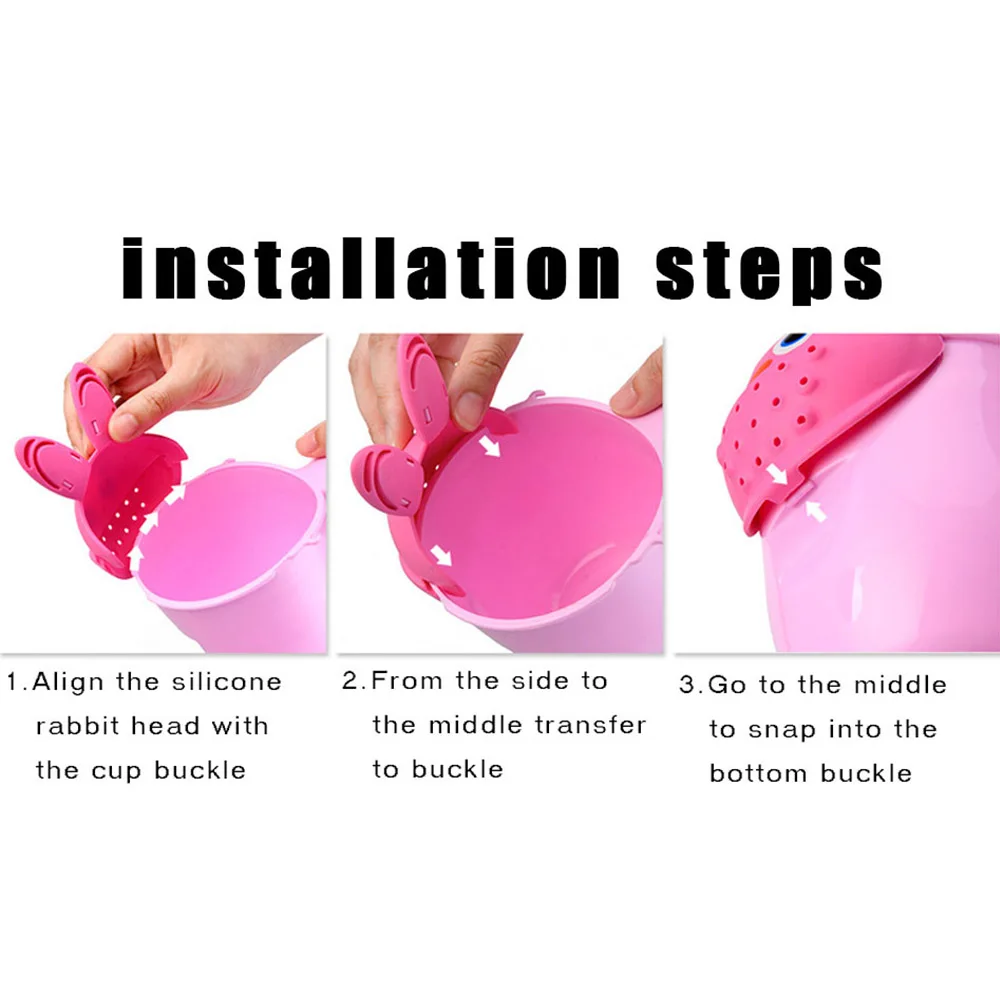 installation steps

1.Align the silicone rabbit head with the cup buckle

2.From the side to the middle transfer to buckle

3.Go to the middle to snap into the bottom buckle