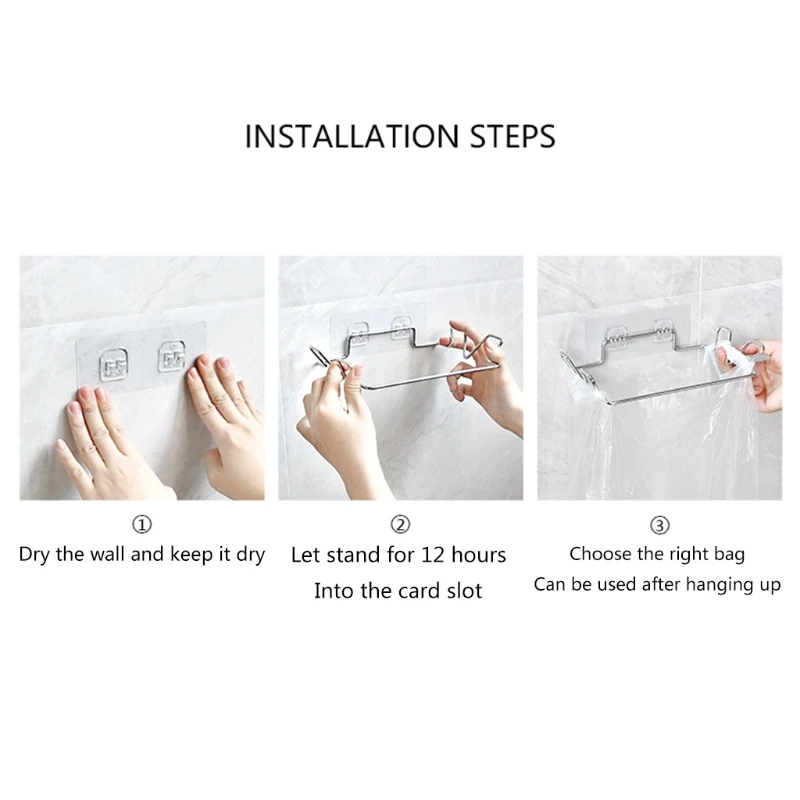 INSTALLATION STEPS

①
Dry the wall and keep it dry

②
Let stand for 12 hours
Into the card slot

③
Choose the right bag
Can be used after hanging up