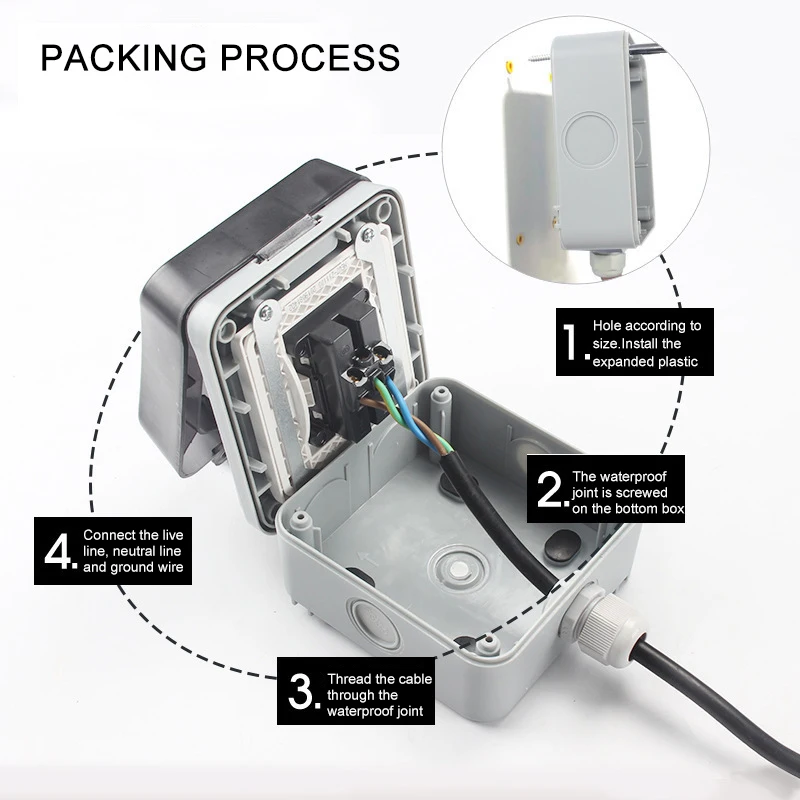 PACKING PROCESS

1. Hole according to size.Install the expanded plastic

2. The waterproof joint is screwed on the bottom box

3. Thread the cable through the waterproof joint

4. Connect the live line, neutral line and ground wire