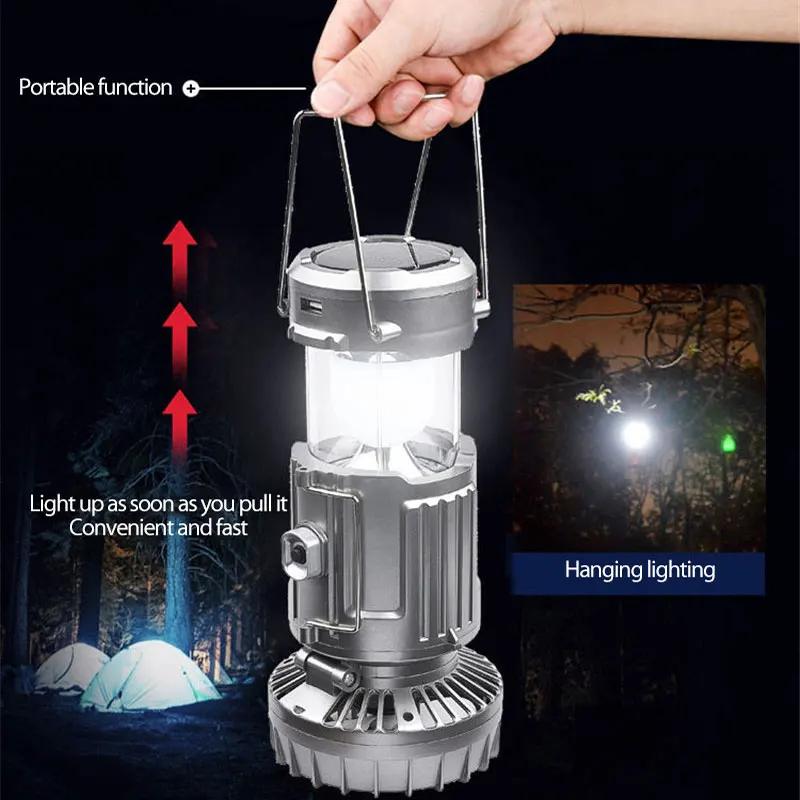 Portable function

Light up as soon as you pull it
Convenient and fast

Hanging lighting