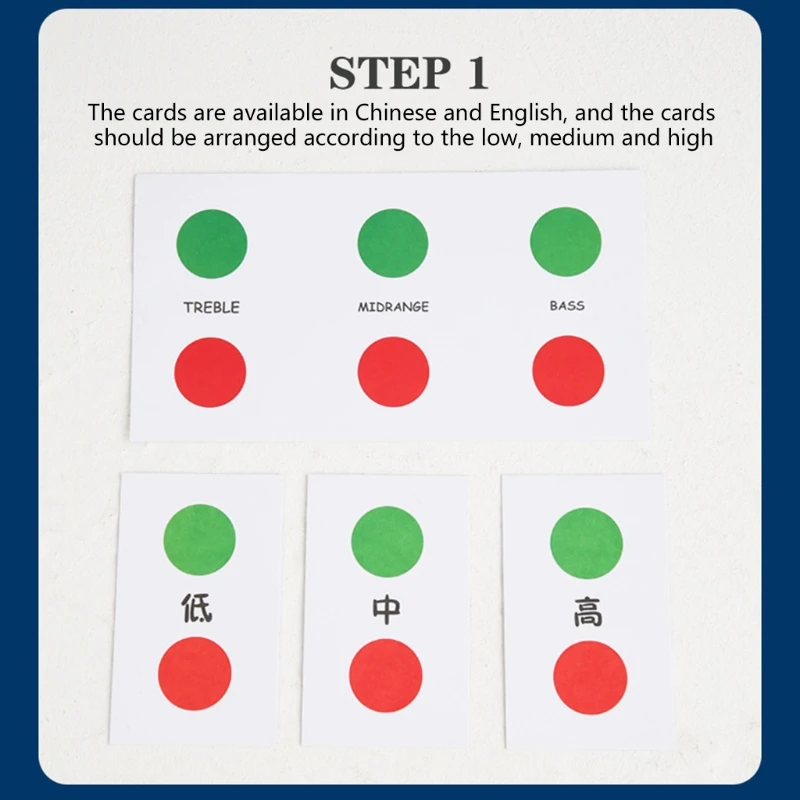 STEP 1
The cards are available in Chinese and English, and the cards should be arranged according to the low, medium and high

TREBLE
MIDRANGE
BASS

低
中
高