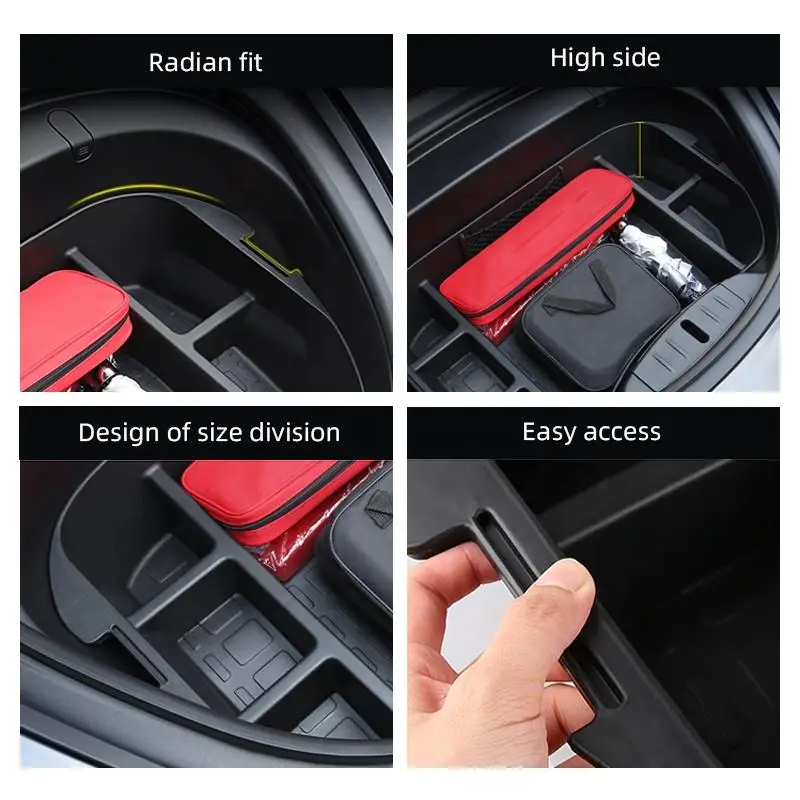 Radian fit

High side

Design of size division

Easy access