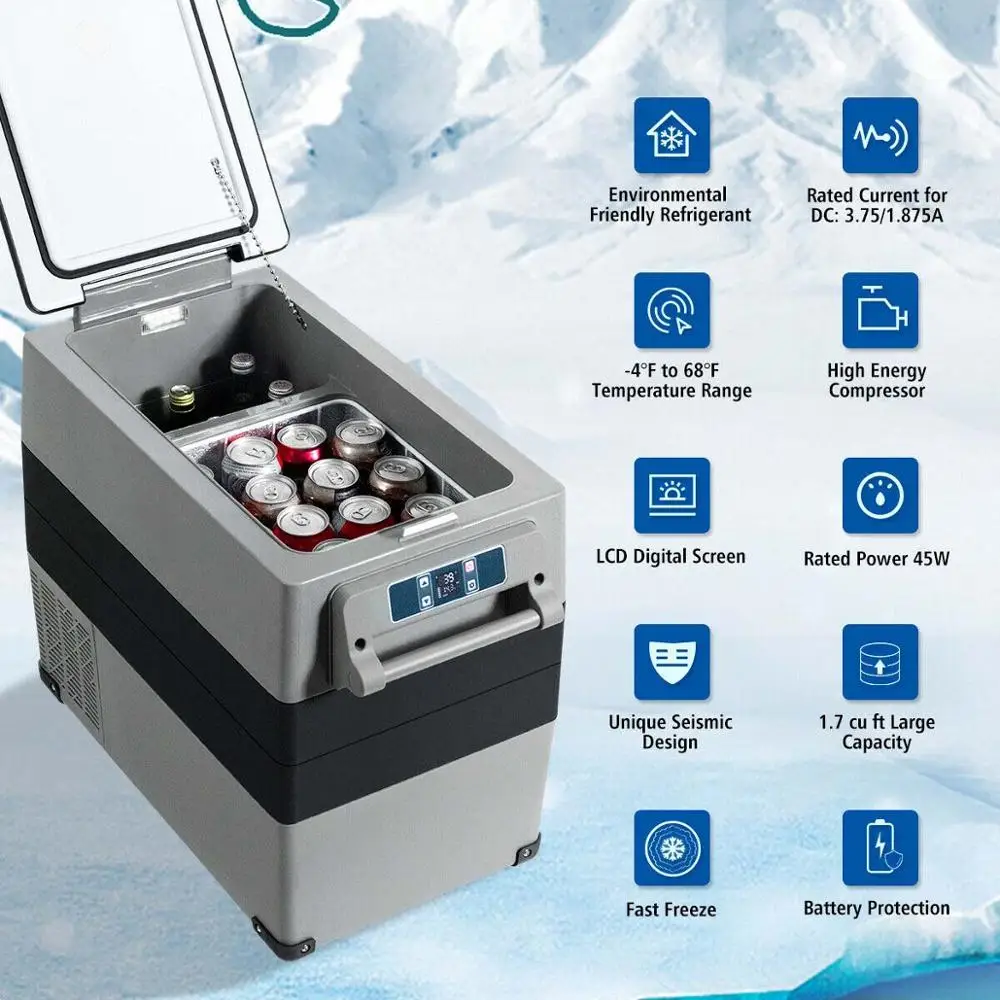 Environmental Friendly Refrigerant

Rated Current for DC: 3.75/1.875A

-4°F to 68°F Temperature Range

High Energy Compressor

LCD Digital Screen

Rated Power 45W

Unique Seismic Design

1.7 cu ft Large Capacity

Fast Freeze

Battery Protection