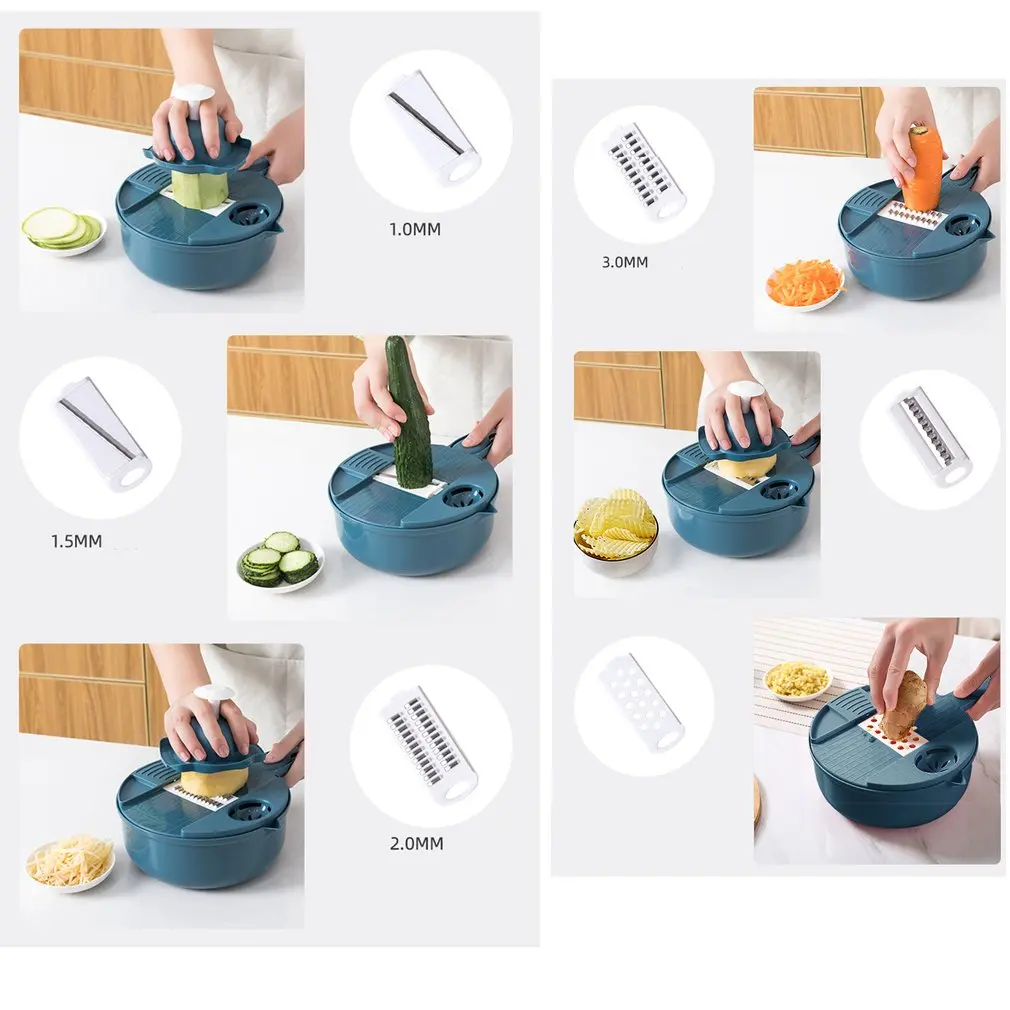 1.0MM

1.5MM

2.0MM

3.0MM