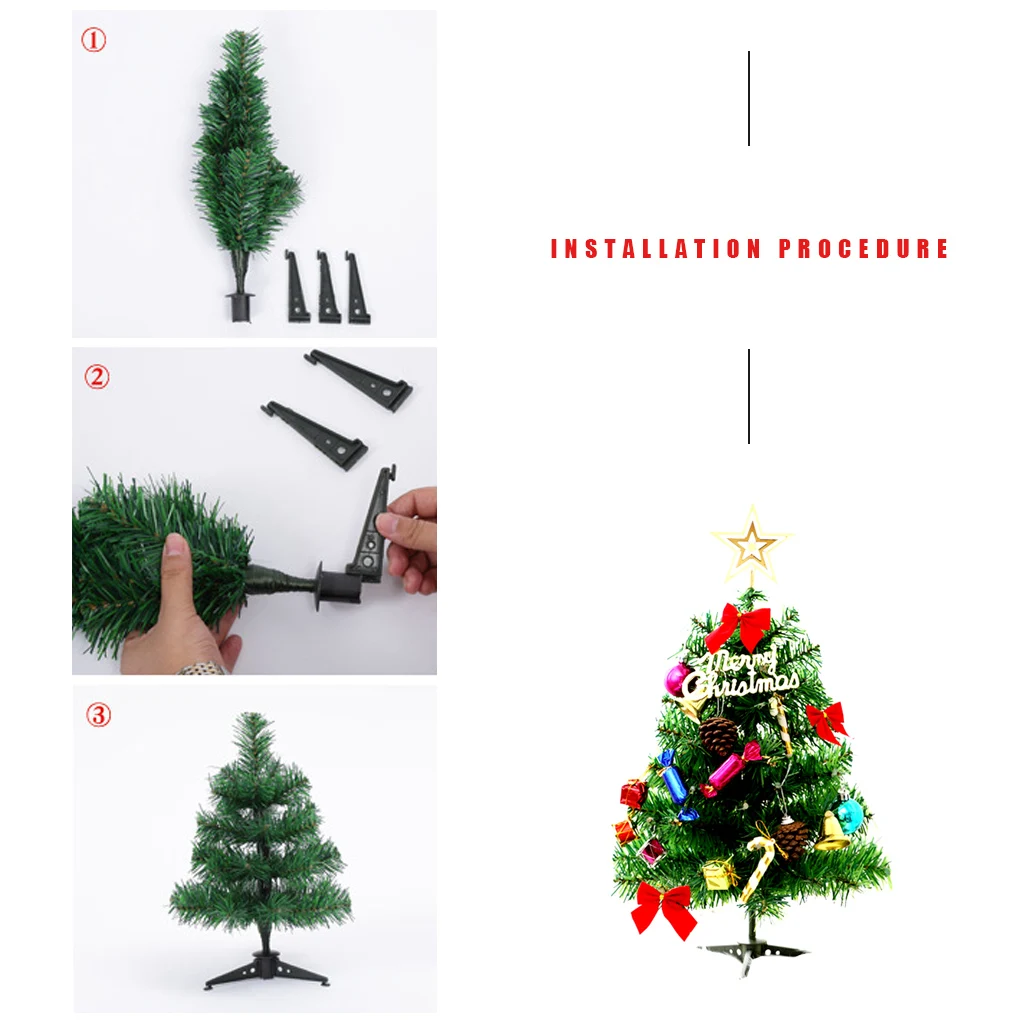 ①

②

③

INSTALLATION PROCEDURE

Merry Christmas