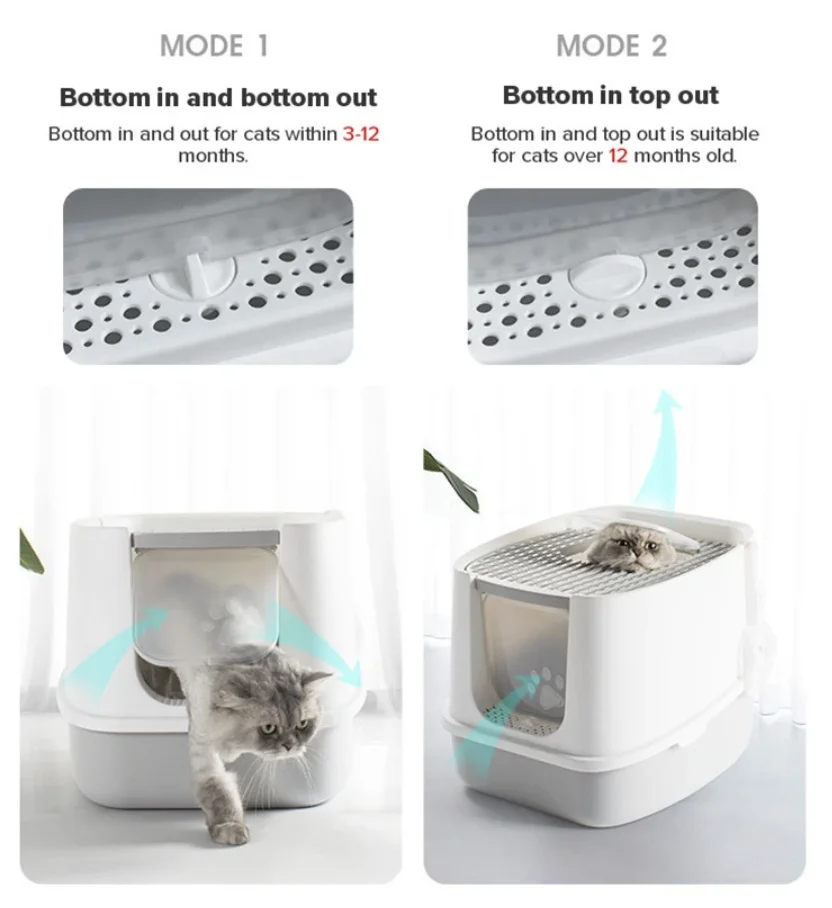 MODE 1

Bottom in and bottom out

Bottom in and out for cats within 3-12 months.

MODE 2

Bottom in top out

Bottom in and top out is suitable for cats over 12 months old.