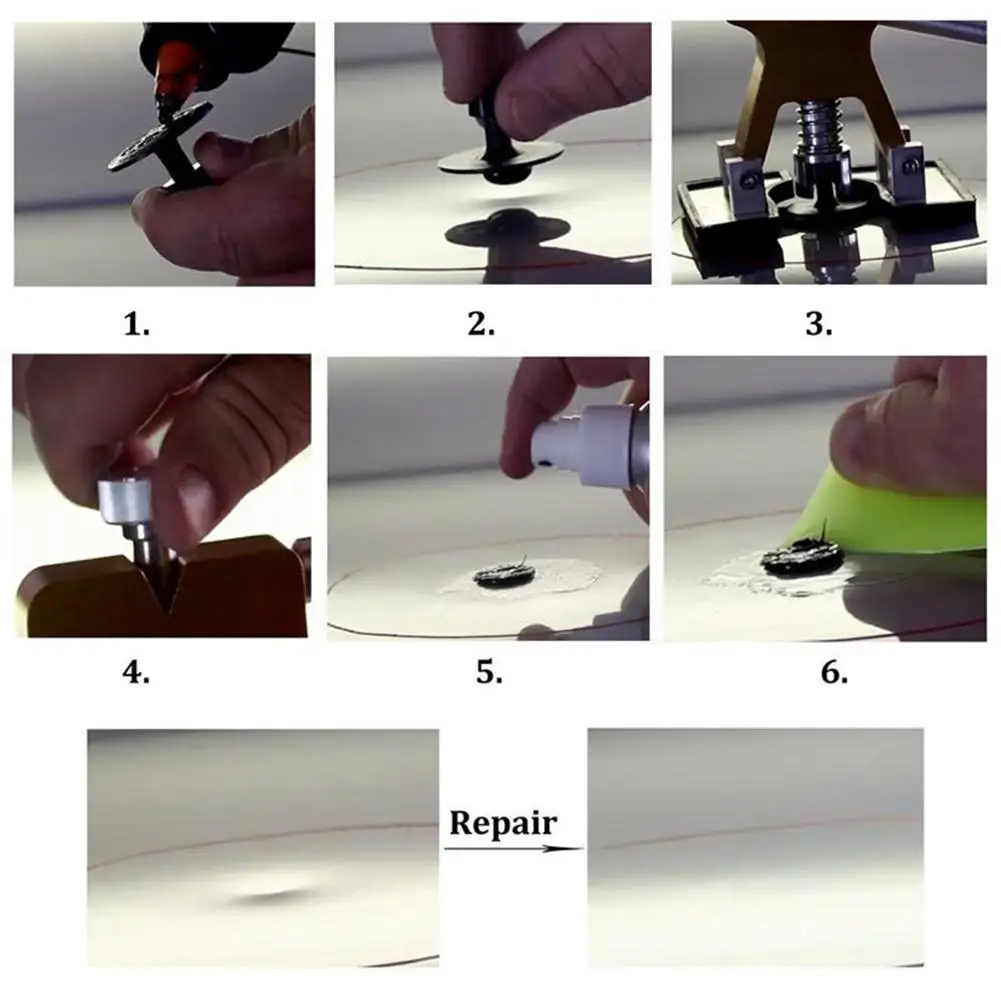 1.

2.

3.

4.

5.

6.

Repair