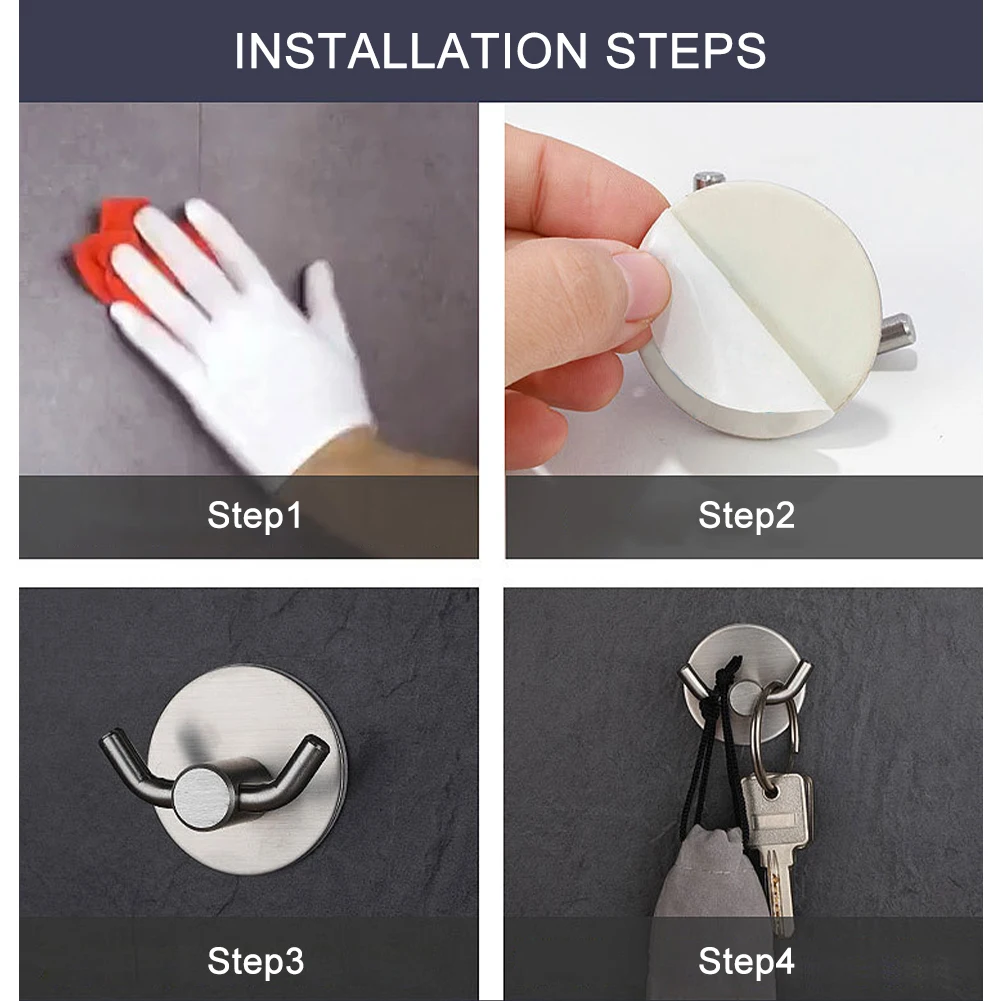 INSTALLATION STEPS

Step1

Step2

Step3

Step4