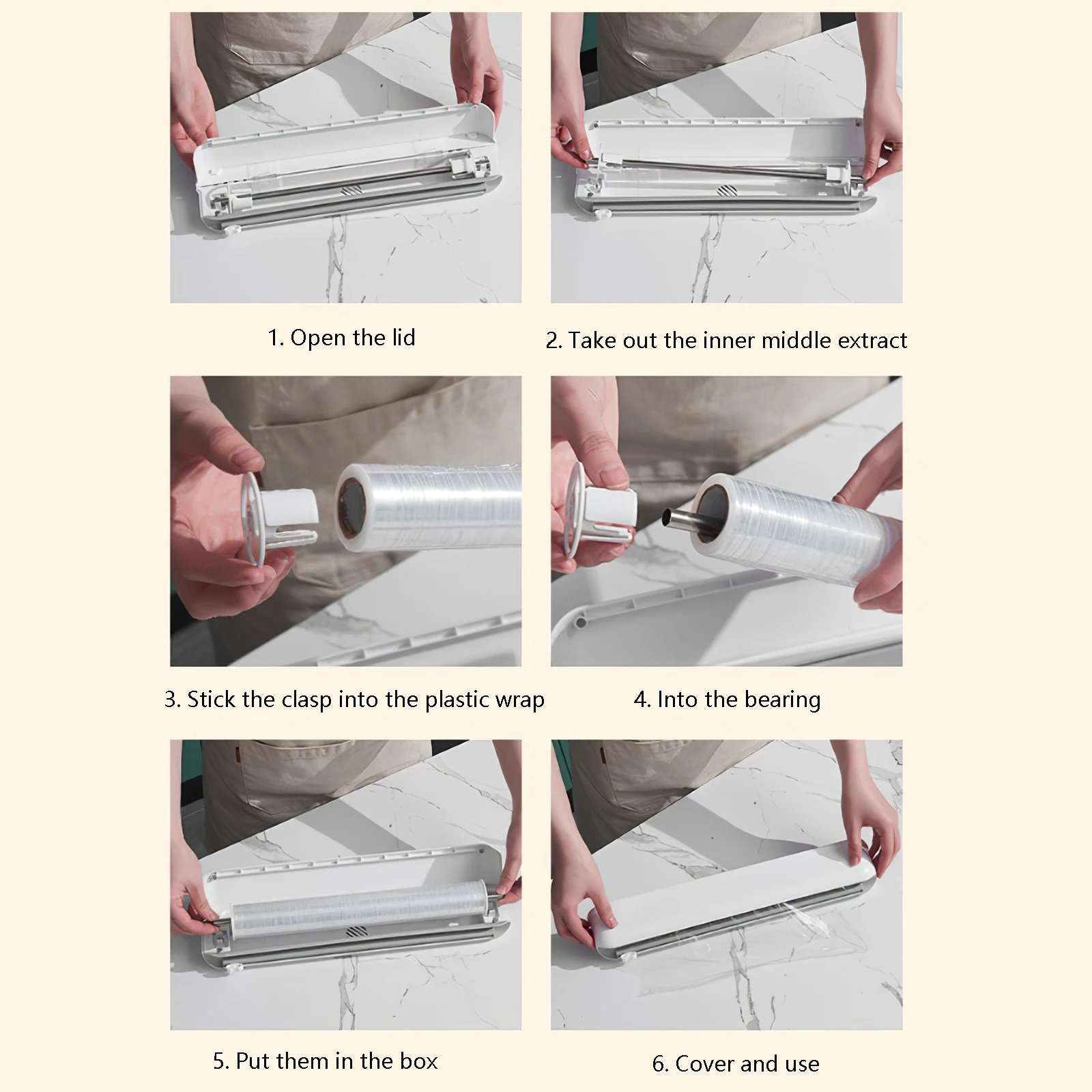 1. Open the lid

2. Take out the inner middle extract

3. Stick the clasp into the plastic wrap

4. Into the bearing

5. Put them in the box

6. Cover and use