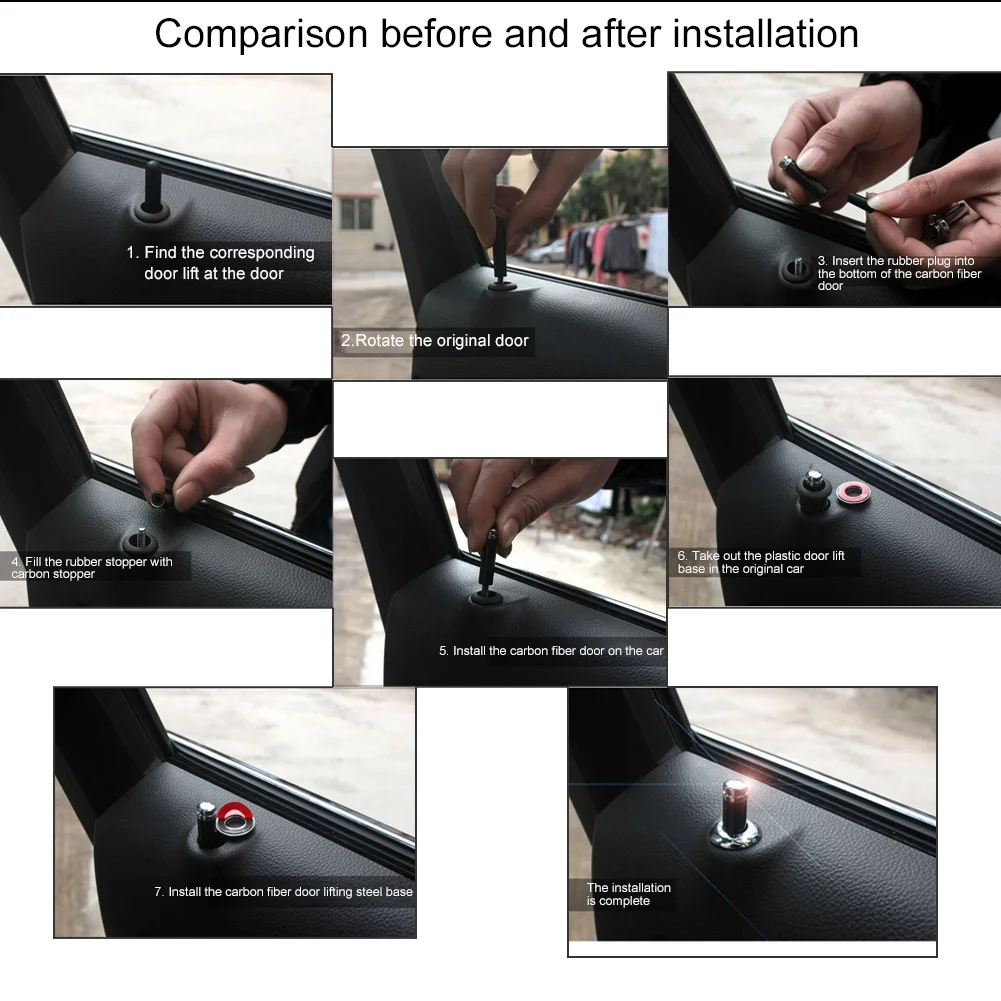 Comparison before and after installation

1. Find the corresponding door lift at the door

2.Rotate the original door

3. Insert the rubber plug into the bottom of the carbon fiber door

4. Fill the rubber stopper with carbon stopper

5. Install the carbon fiber door on the car

6. Take out the plastic door lift base in the original car

7. Install the carbon fiber door lifting steel base

The installation is complete