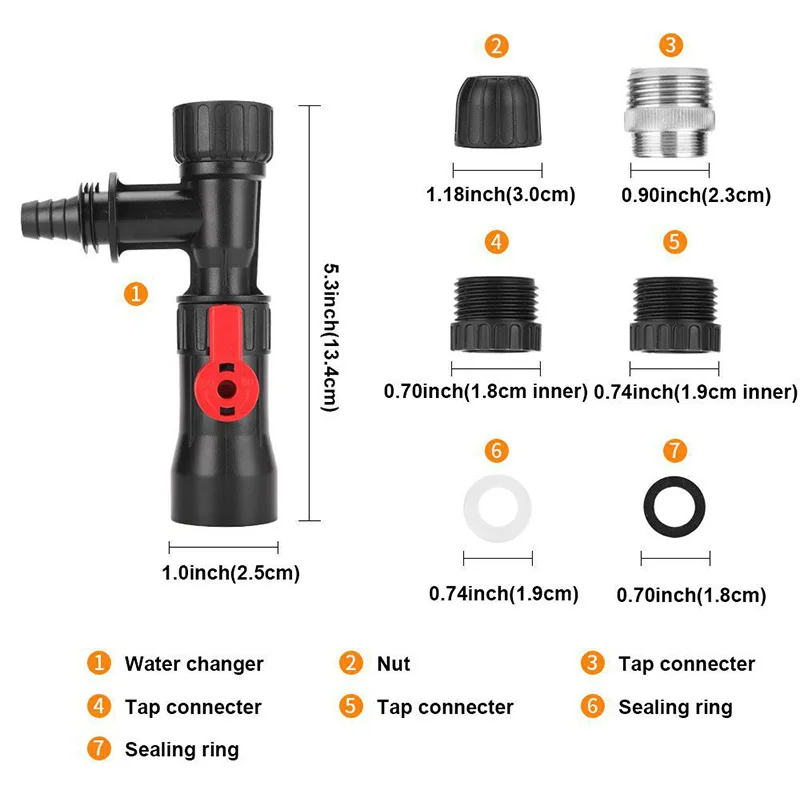 1

5.3inch(13.4cm)

1.0inch(2.5cm)

2

1.18inch(3.0cm)

3

0.90inch(2.3cm)

4

0.70inch(1.8cm inner)

5

0.74inch(1.9cm inner)

6

0.74inch(1.9cm)

7

0.70inch(1.8cm)

1 Water changer
2 Nut
3 Tap connecter
4 Tap connecter
5 Tap connecter
6 Sealing ring
7 Sealing ring