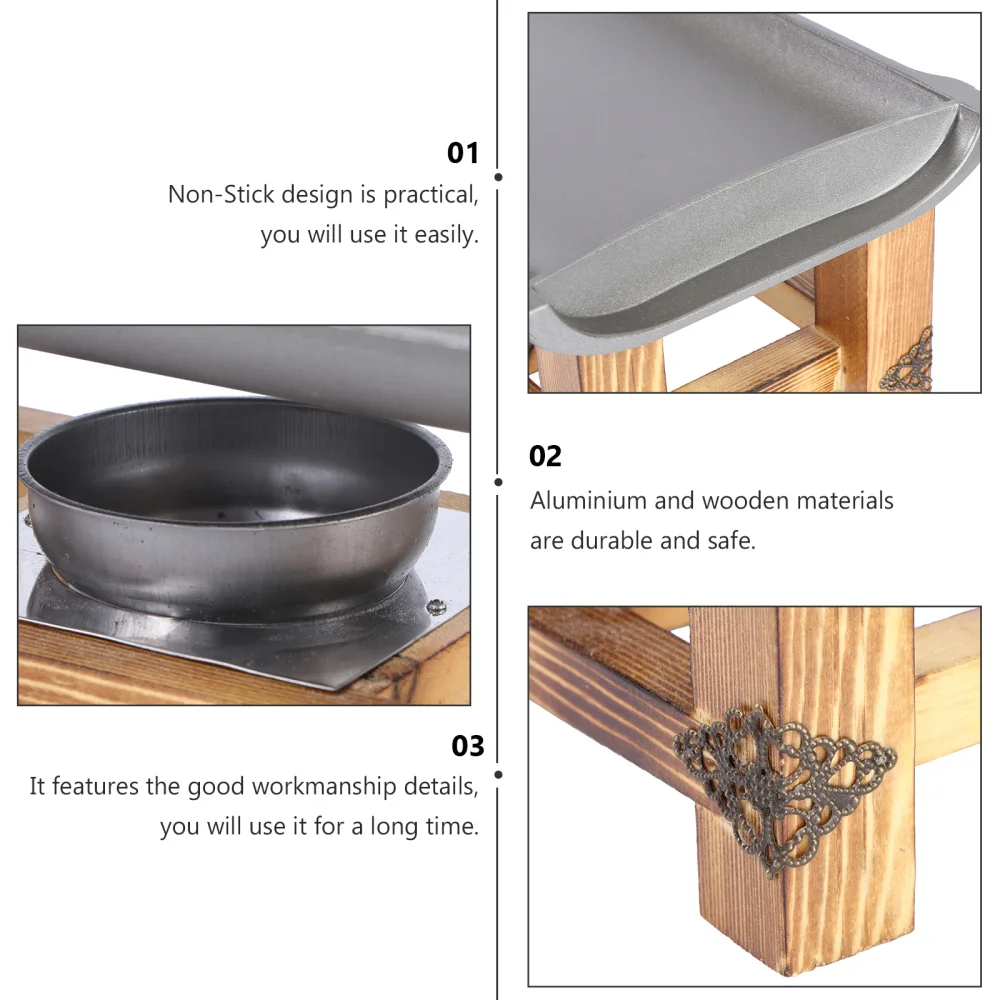 01
Non-Stick design is practical, you will use it easily.

02
Aluminium and wooden materials are durable and safe.

03
It features the good workmanship details, you will use it for a long time.