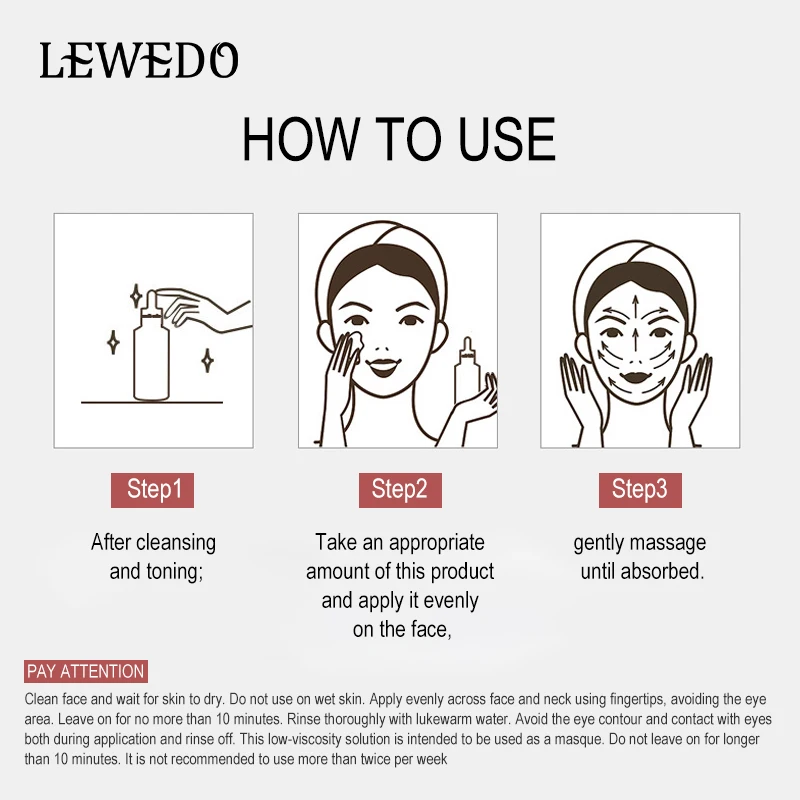 LEWEDO

HOW TO USE

Step1

After cleansing and toning;

Step2

Take an appropriate amount of this product and apply it evenly on the face,

Step3

gently massage until absorbed.

PAY ATTENTION

Clean face and wait for skin to dry. Do not use on wet skin. Apply evenly across face and neck using fingertips, avoiding the eye area. Leave on for no more than 10 minutes. Rinse thoroughly with lukewarm water. Avoid the eye contour and contact with eyes both during application and rinse off. This low-viscosity solution is intended to be used as a masque. Do not leave on for longer than 10 minutes. It is not recommended to use more than twice per week