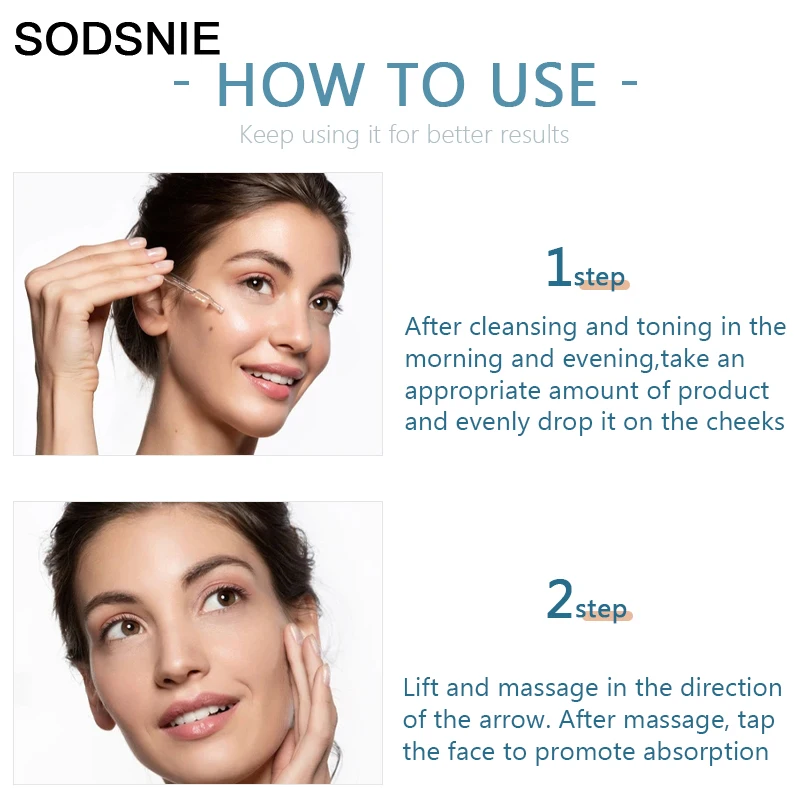 SODSNIE

- HOW TO USE -

Keep using it for better results

1step

After cleansing and toning in the morning and evening,take an appropriate amount of product and evenly drop it on the cheeks

2step

Lift and massage in the direction of the arrow. After massage, tap the face to promote absorption