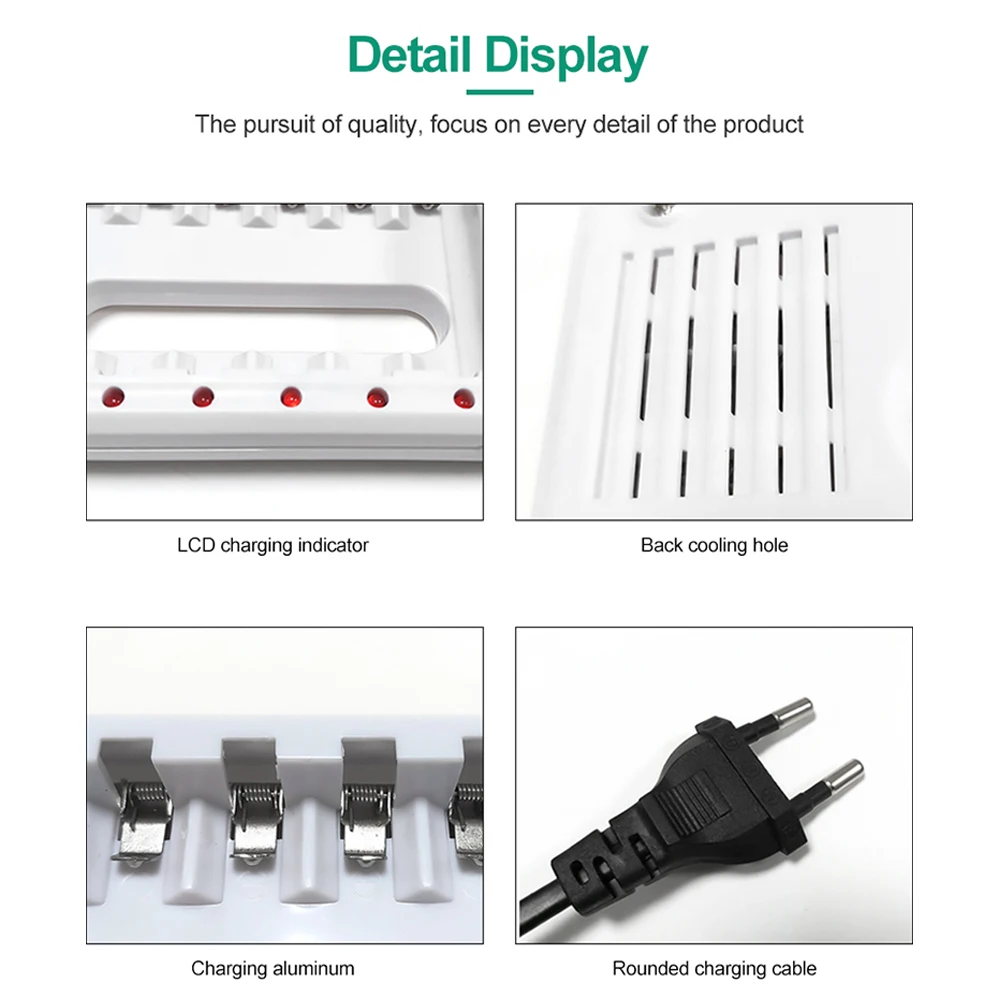 Detail Display

The pursuit of quality, focus on every detail of the product

LCD charging indicator

Back cooling hole

Charging aluminum

Rounded charging cable