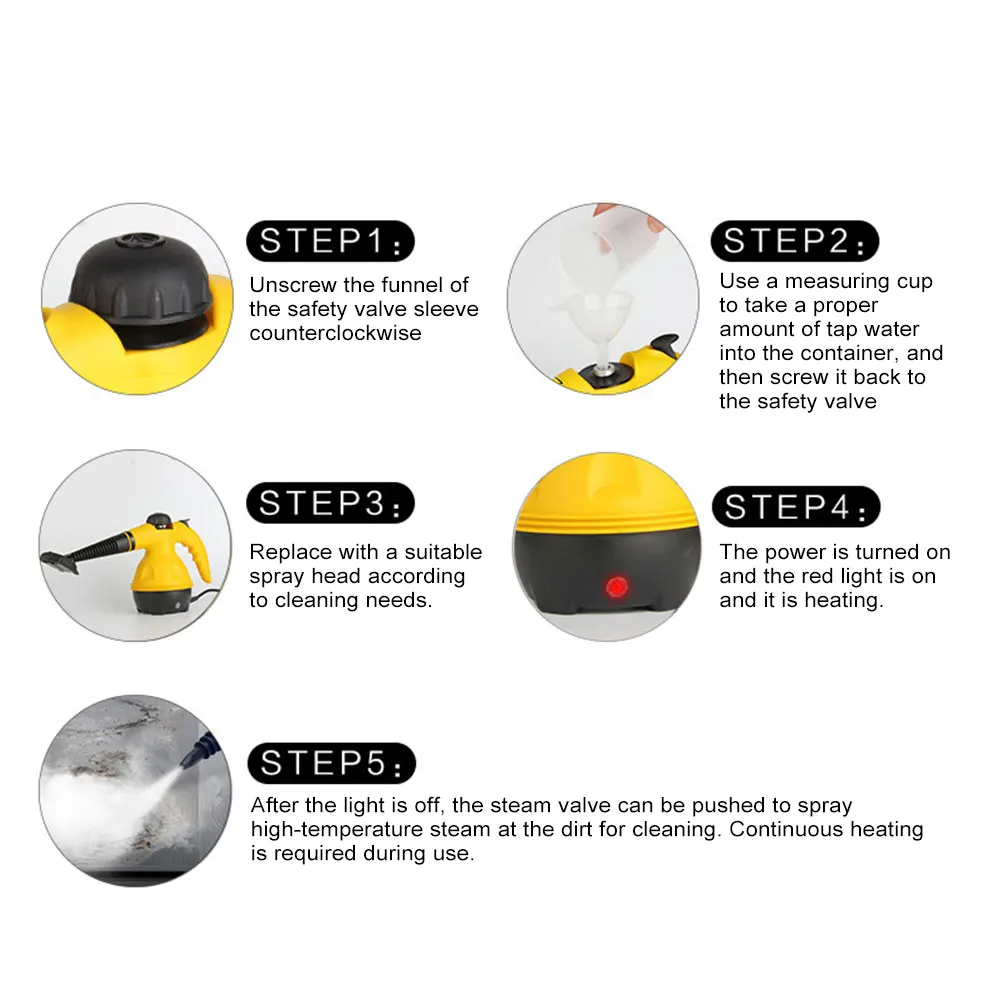 STEP1:

Unscrew the funnel of the safety valve sleeve counterclockwise

STEP2:

Use a measuring cup to take a proper amount of tap water into the container, and then screw it back to the safety valve

STEP3:

Replace with a suitable spray head according to cleaning needs.

STEP4:

The power is turned on and the red light is on and it is heating.

STEP5:

After the light is off, the steam valve can be pushed to spray high-temperature steam at the dirt for cleaning. Continuous heating is required during use.