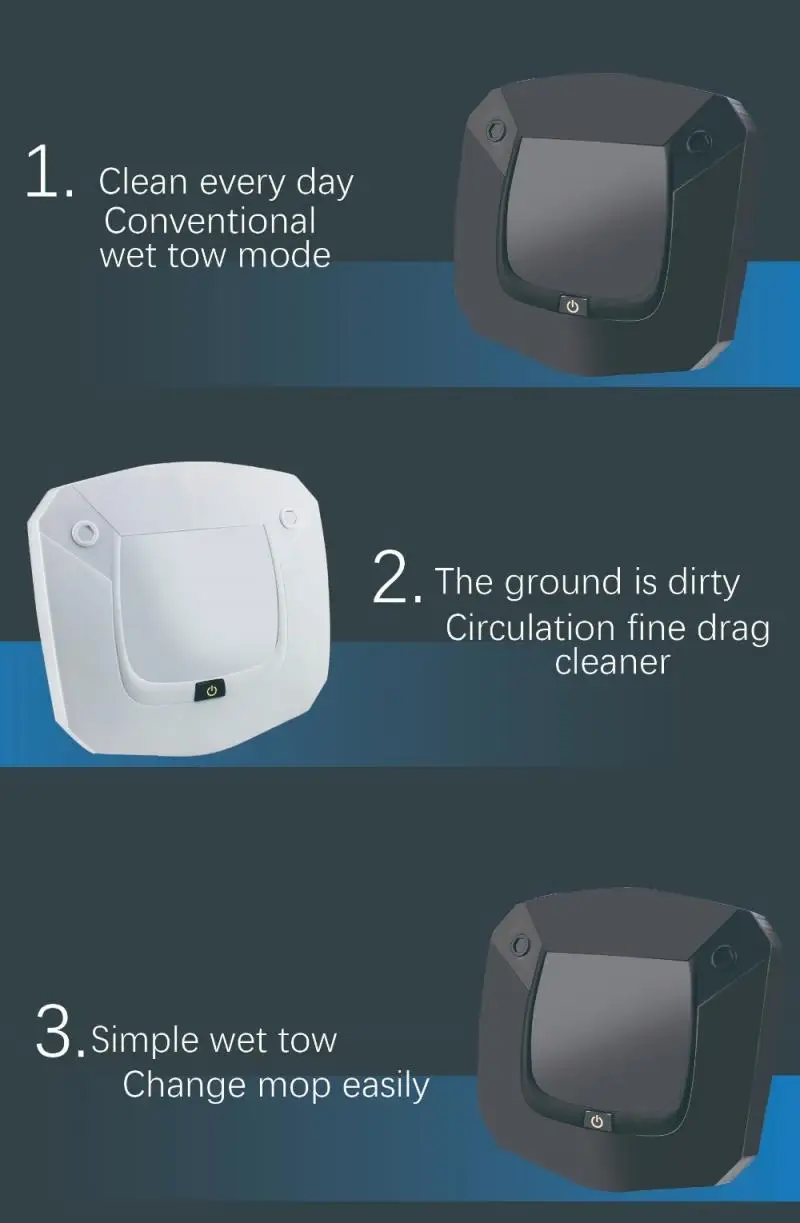 1. Clean every day
Conventional
wet tow mode

2. The ground is dirty
Circulation fine drag
cleaner

3. Simple wet tow
Change mop easily