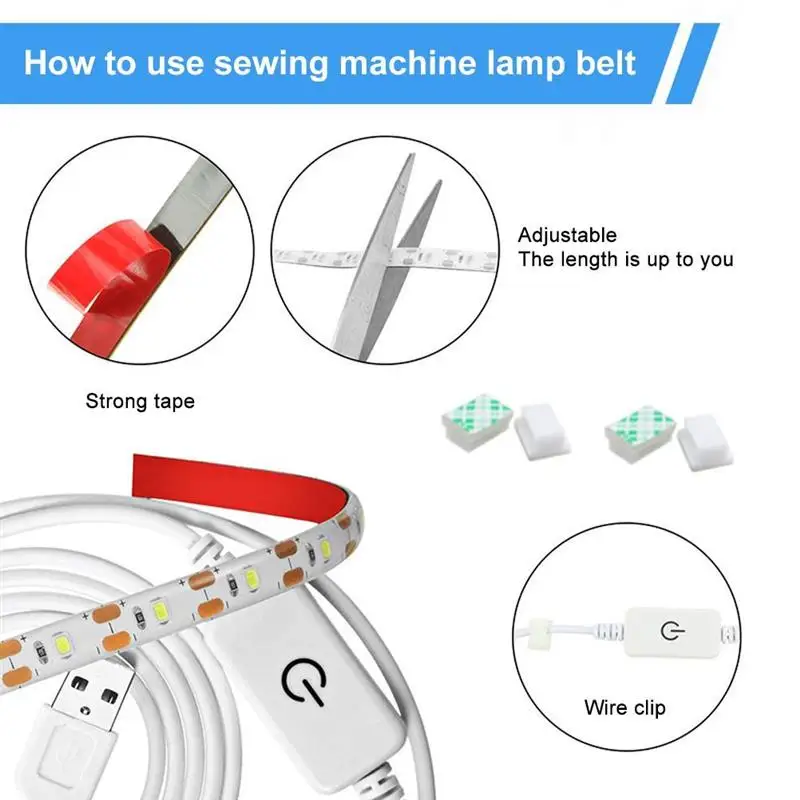 How to use sewing machine lamp belt

Adjustable
The length is up to you

Strong tape

Wire clip