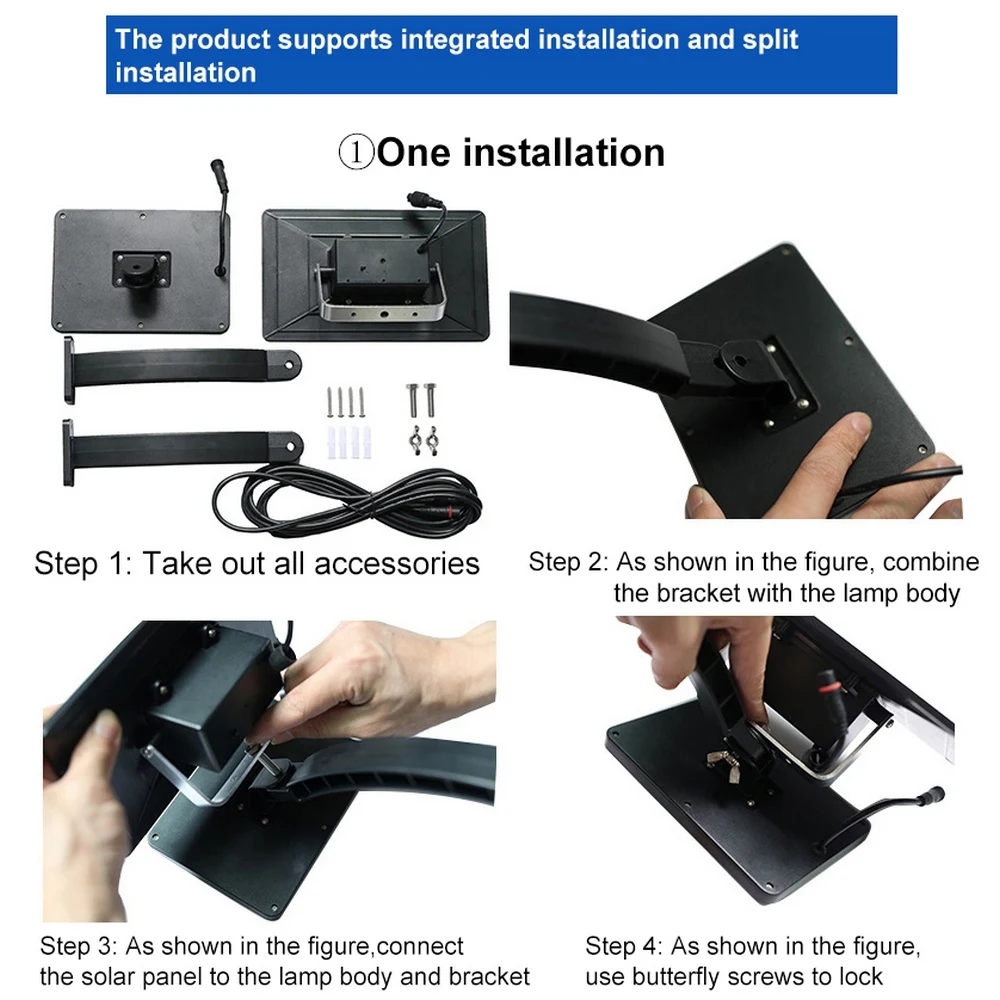 The product supports integrated installation and split installation

①One installation

Step 1: Take out all accessories

Step 2: As shown in the figure, combine the bracket with the lamp body

Step 3: As shown in the figure,connect the solar panel to the lamp body and bracket

Step 4: As shown in the figure, use butterfly screws to lock