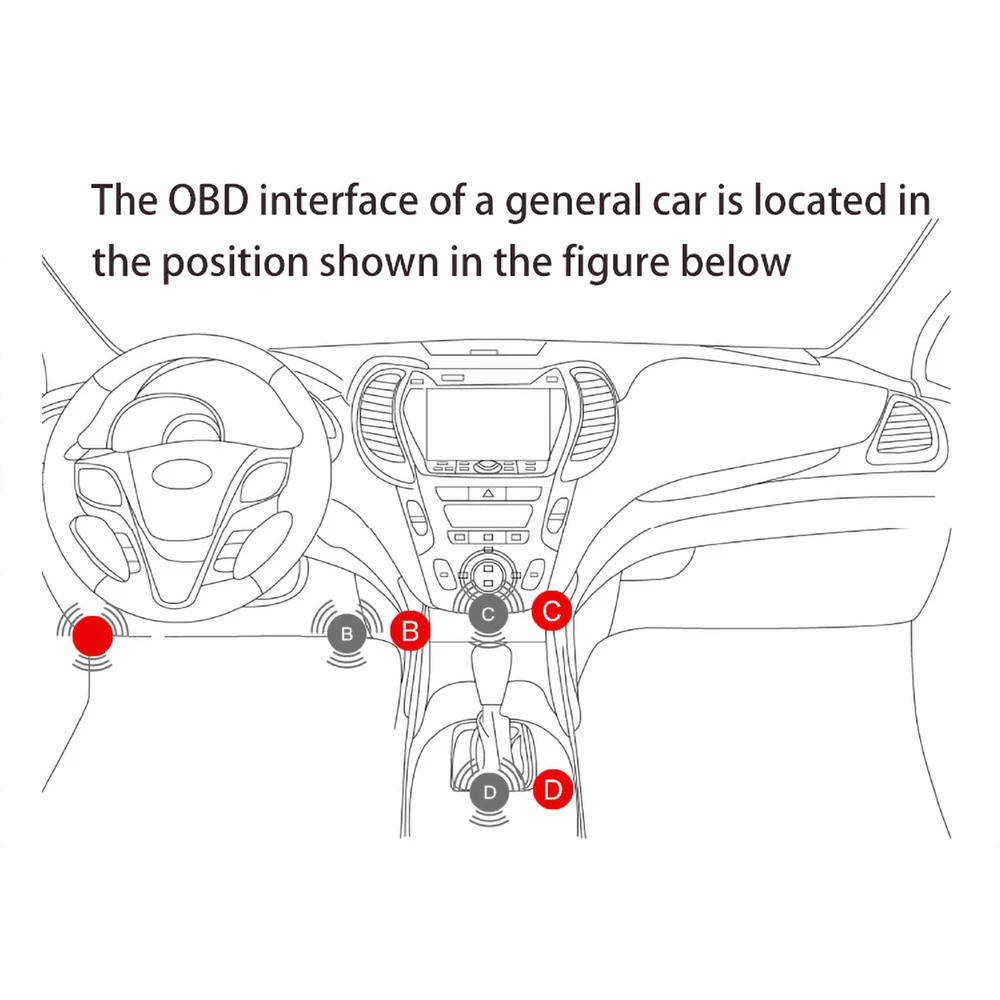 The OBD interface of a general car is located in the position shown in the figure below

B B C C D D