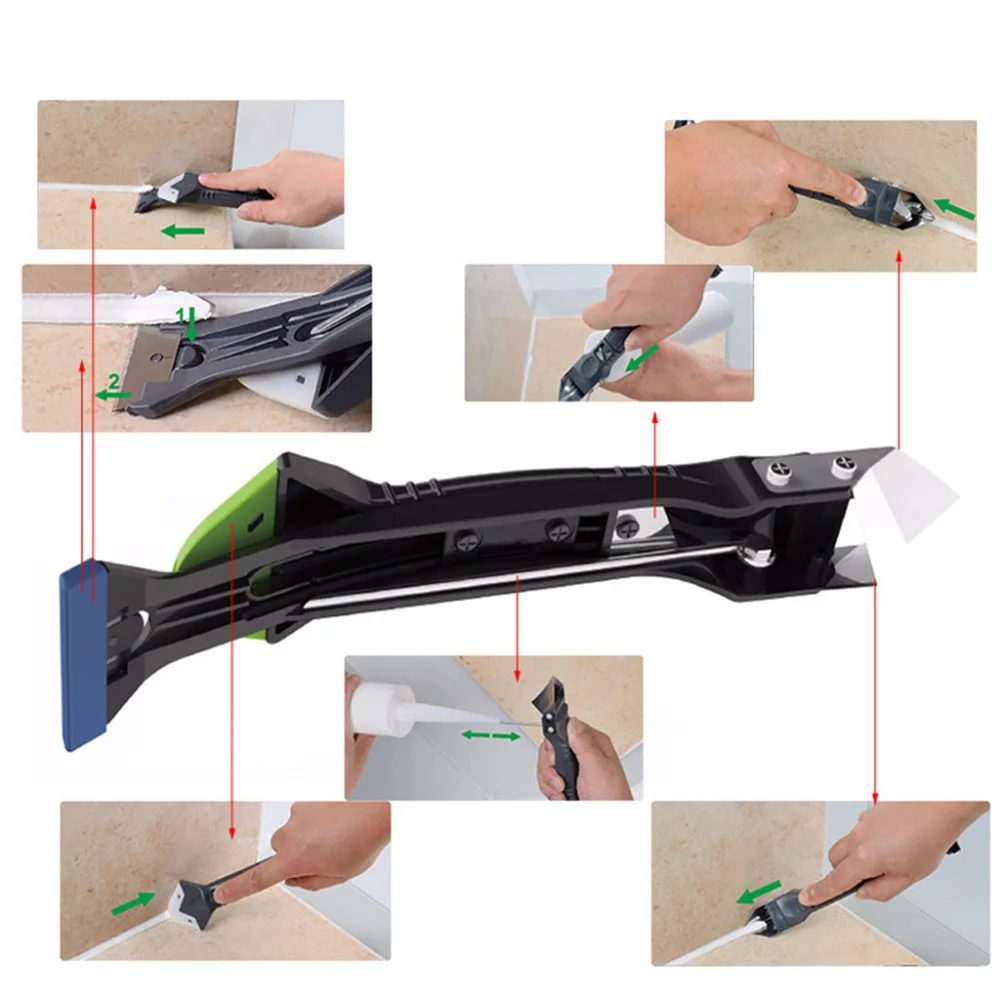 1
2