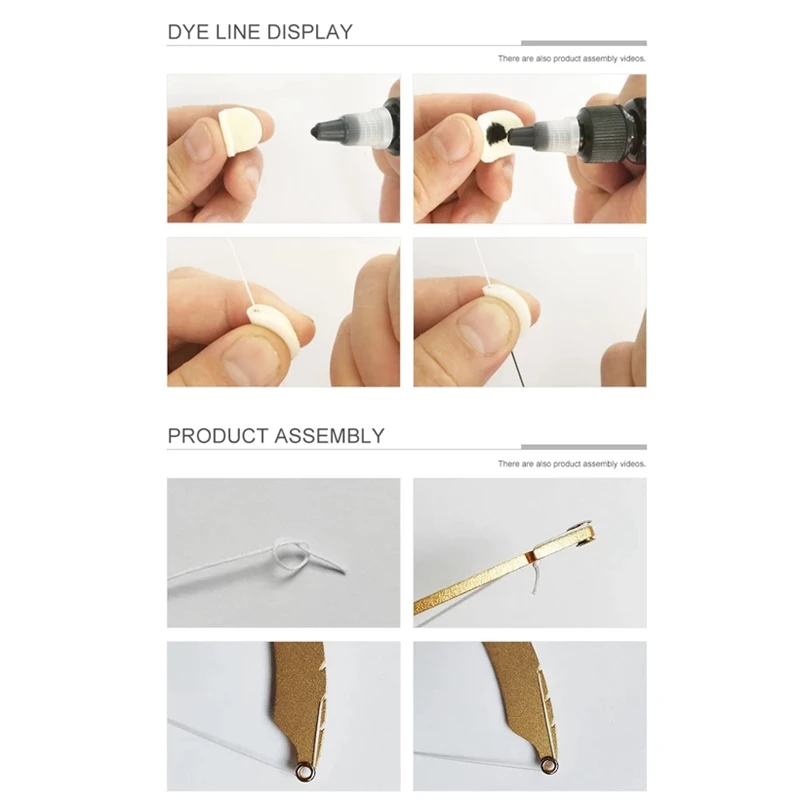 DYE LINE DISPLAY

There are also product assembly videos.

PRODUCT ASSEMBLY

There are also product assembly videos.