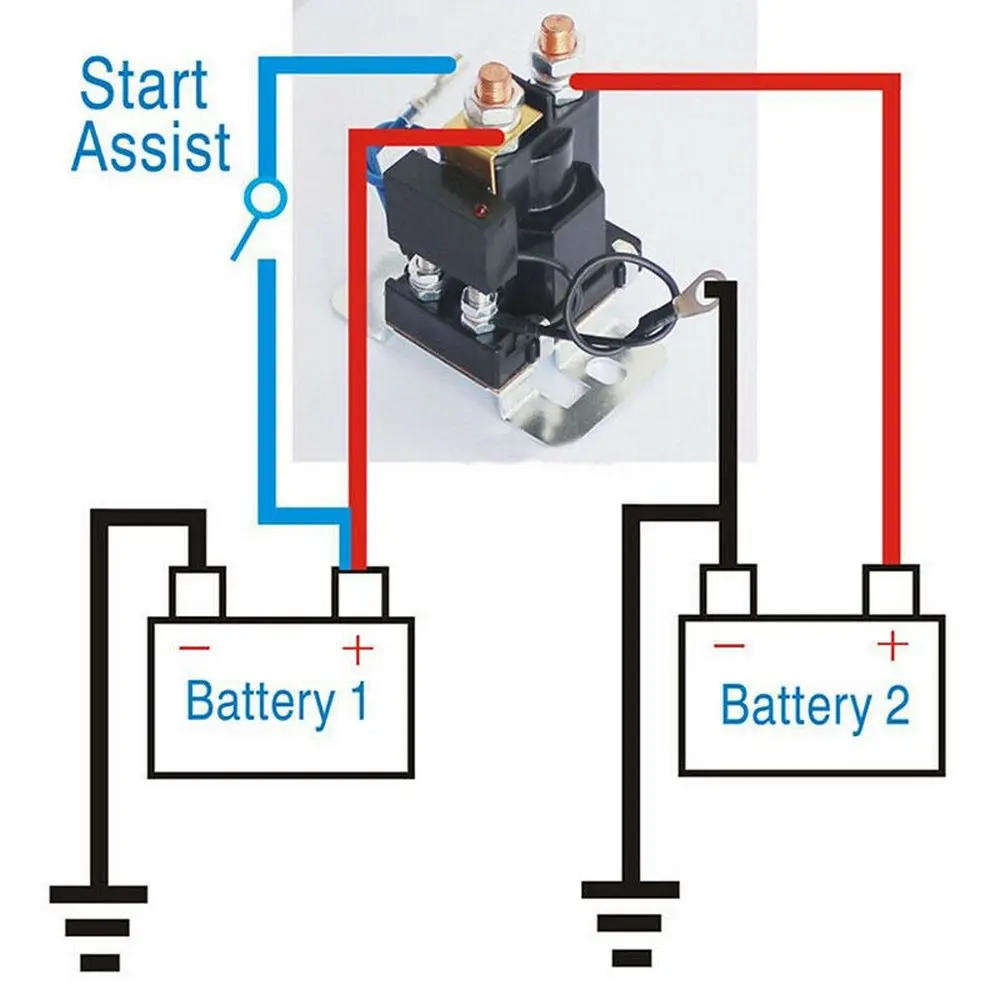 Start Assist

−
+
Battery 1

−
+
Battery 2