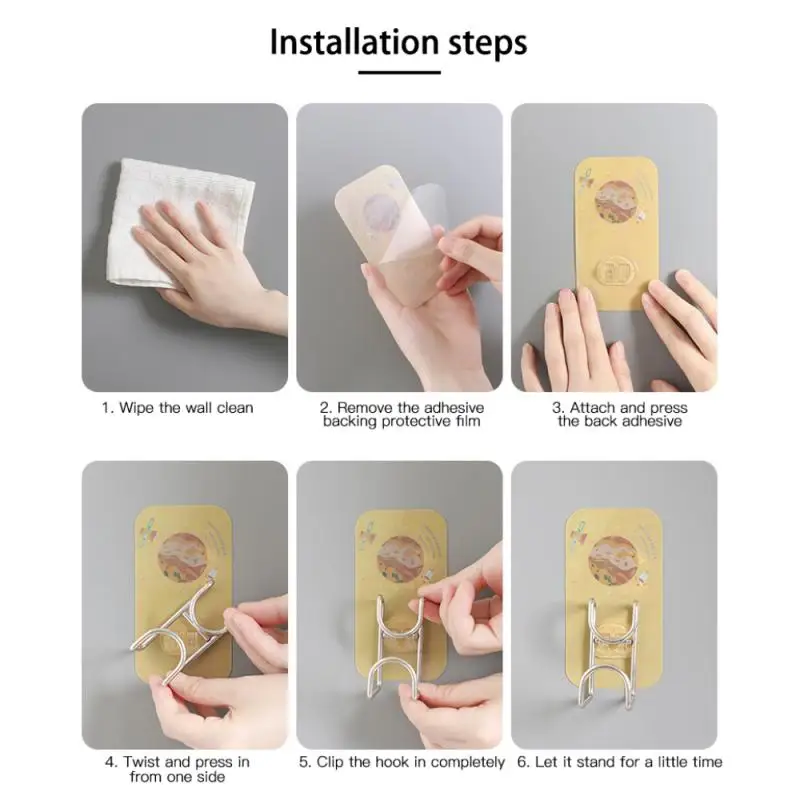 Installation steps

1. Wipe the wall clean

2. Remove the adhesive backing protective film

3. Attach and press the back adhesive

4. Twist and press in from one side

5. Clip the hook in completely

6. Let it stand for a little time