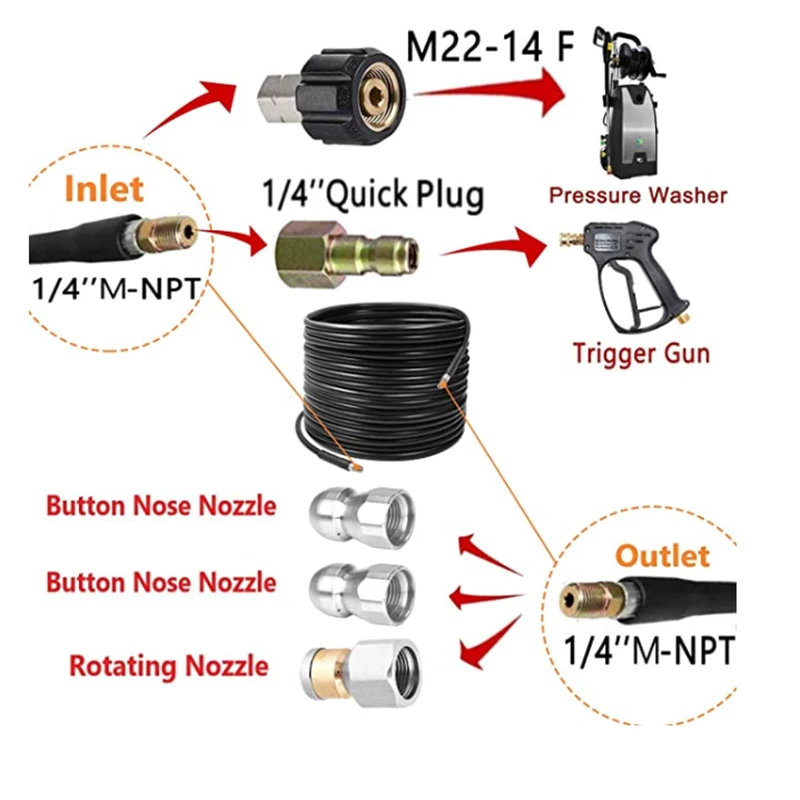 M22-14 F

Inlet

1/4''Quick Plug

Pressure Washer

1/4''M-NPT

Trigger Gun

Button Nose Nozzle

Button Nose Nozzle

Rotating Nozzle

Outlet

1/4''M-NPT