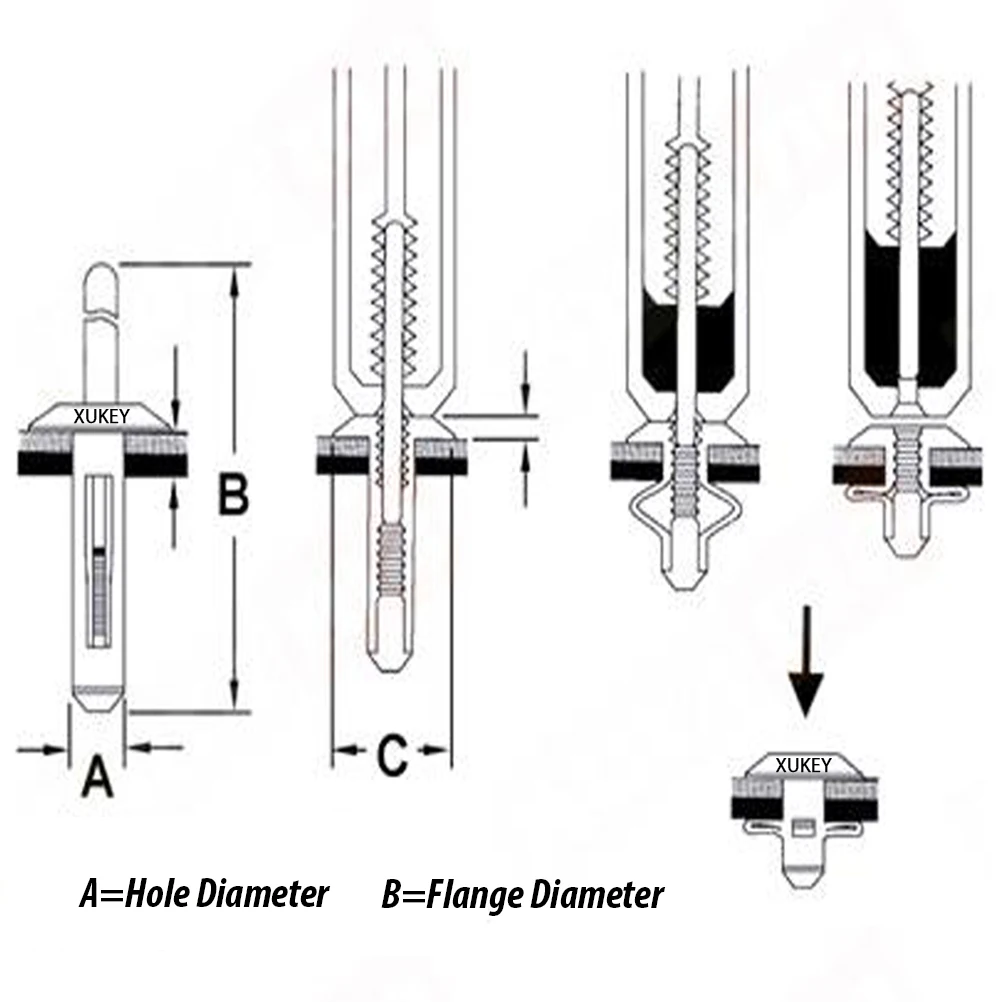 XUKEY
B
A
C
XUKEY
A=Hole Diameter B=Flange Diameter