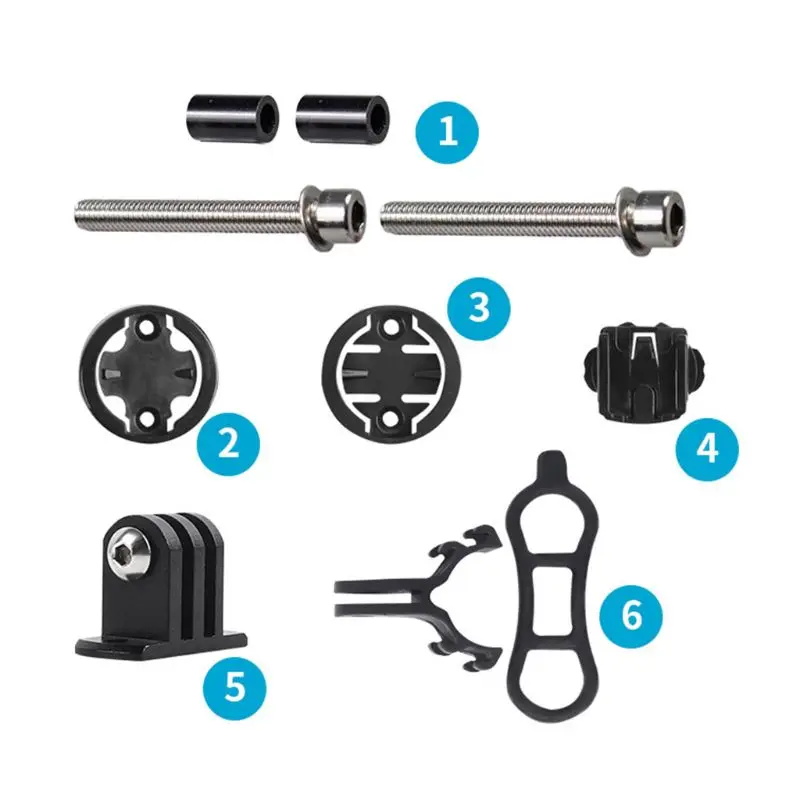 1

3

2

4

5

6