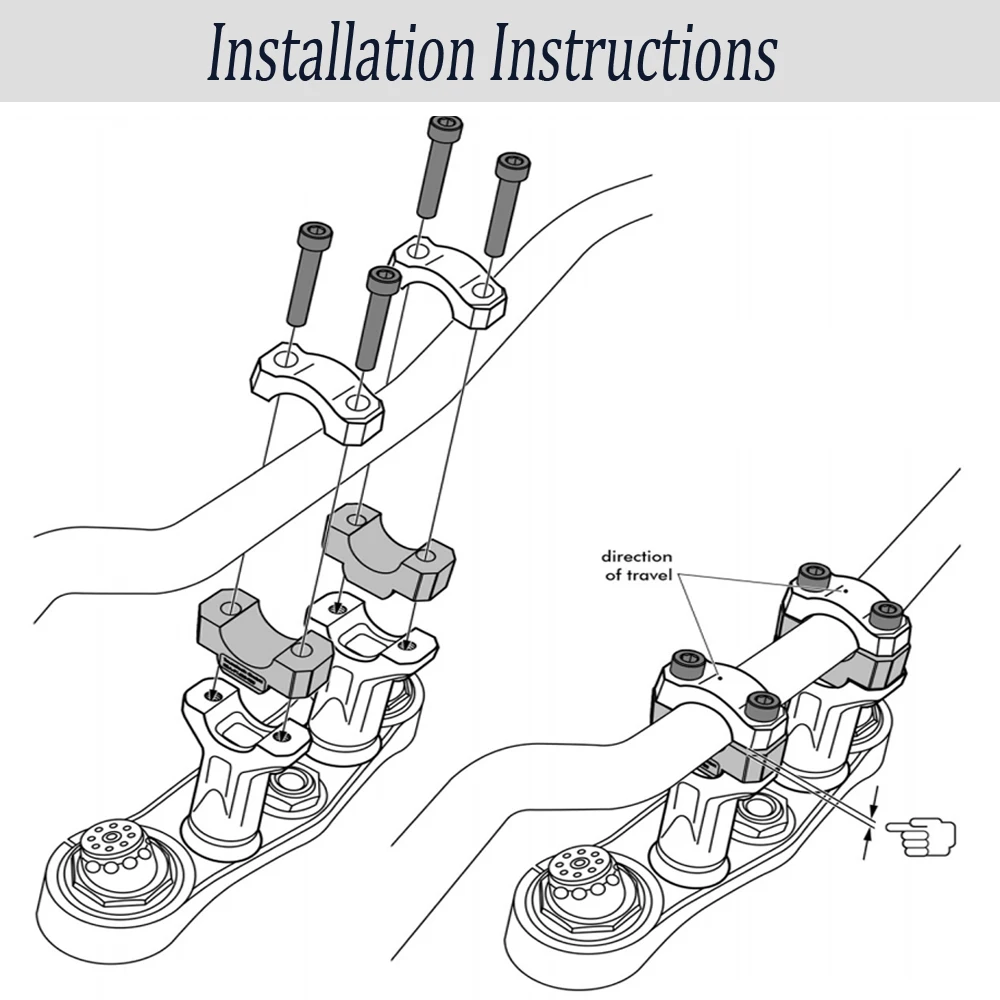 Installation Instructions

direction of travel