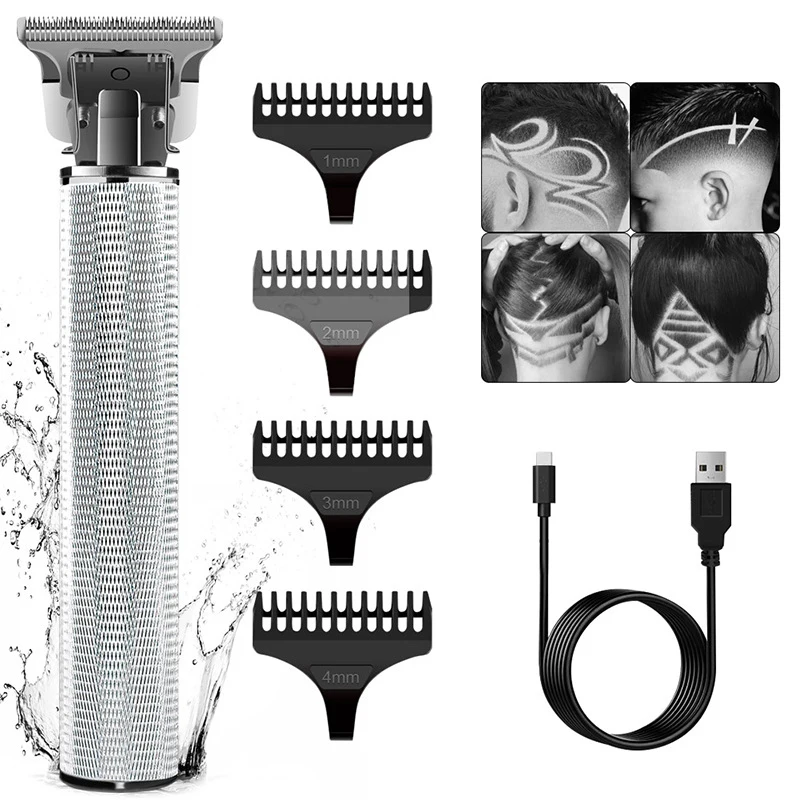 1mm

2mm

3mm

4mm