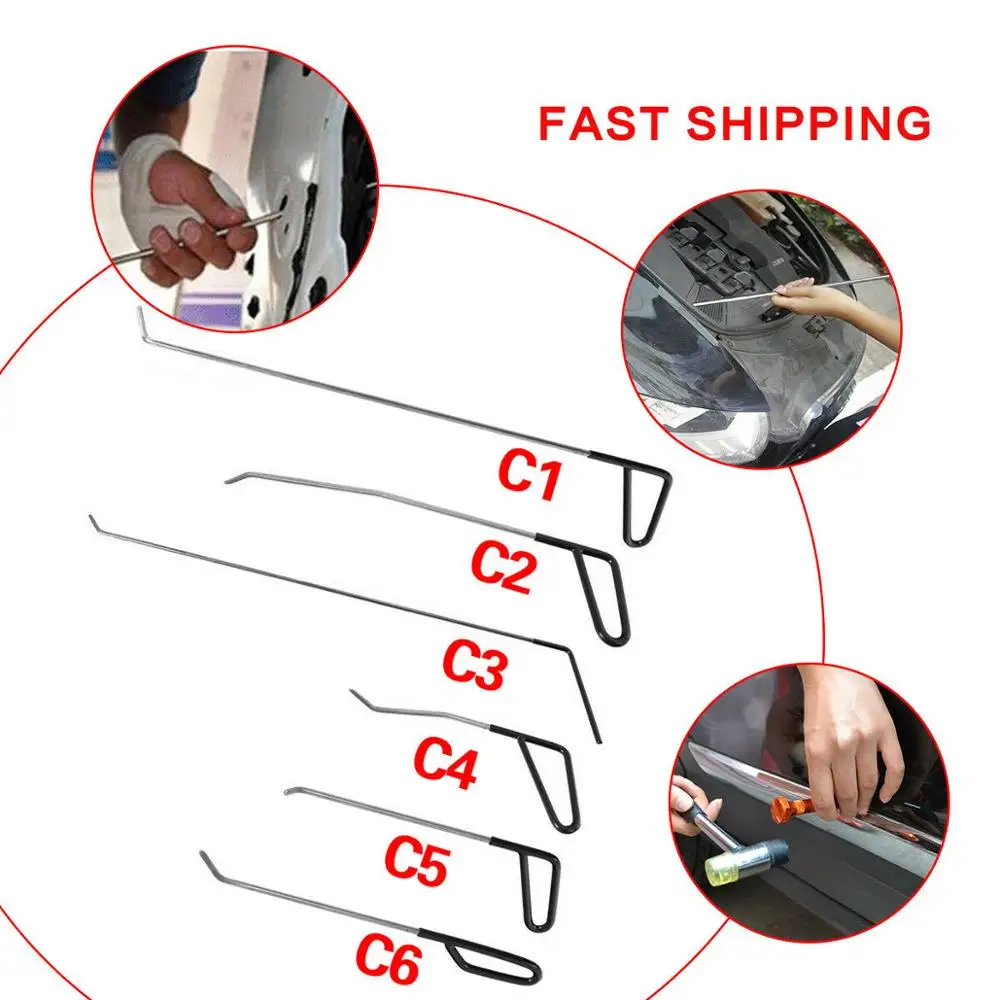 FAST SHIPPING

C1

C2

C3

C4

C5

C6