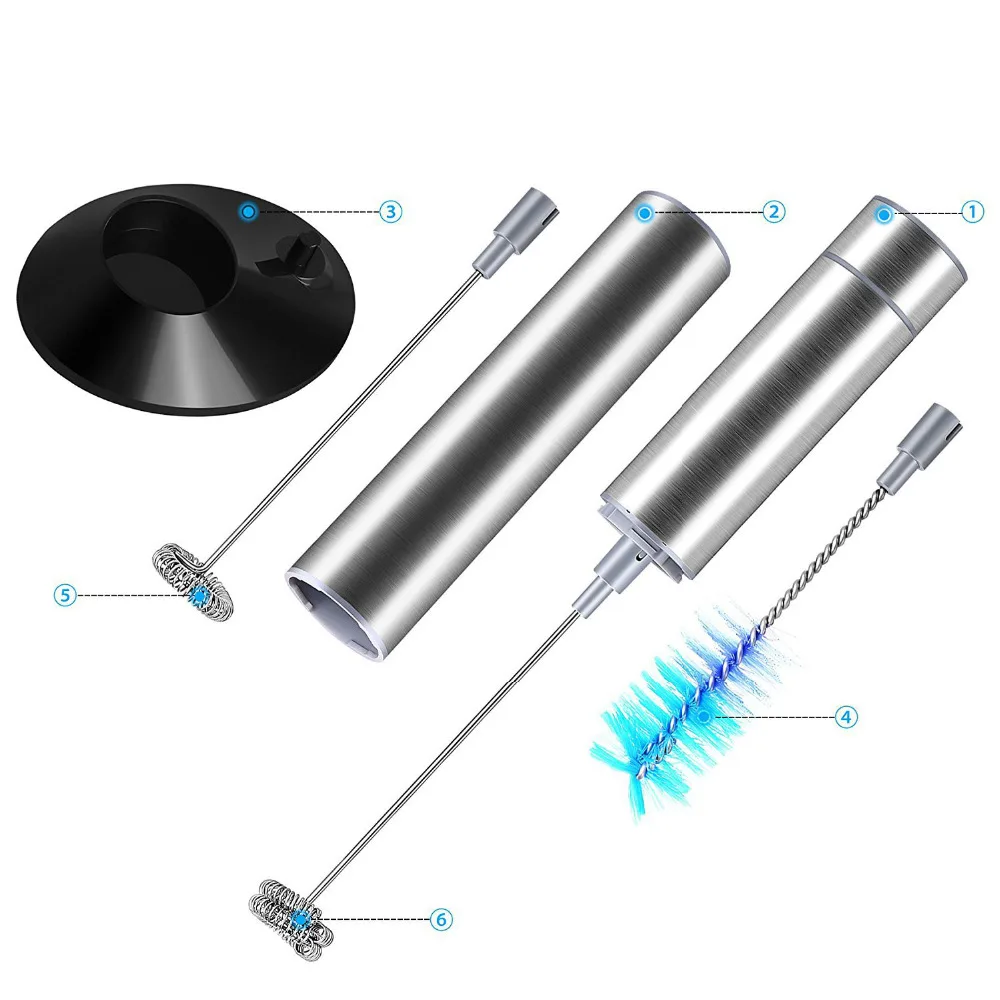 3
2
1
5
4
6