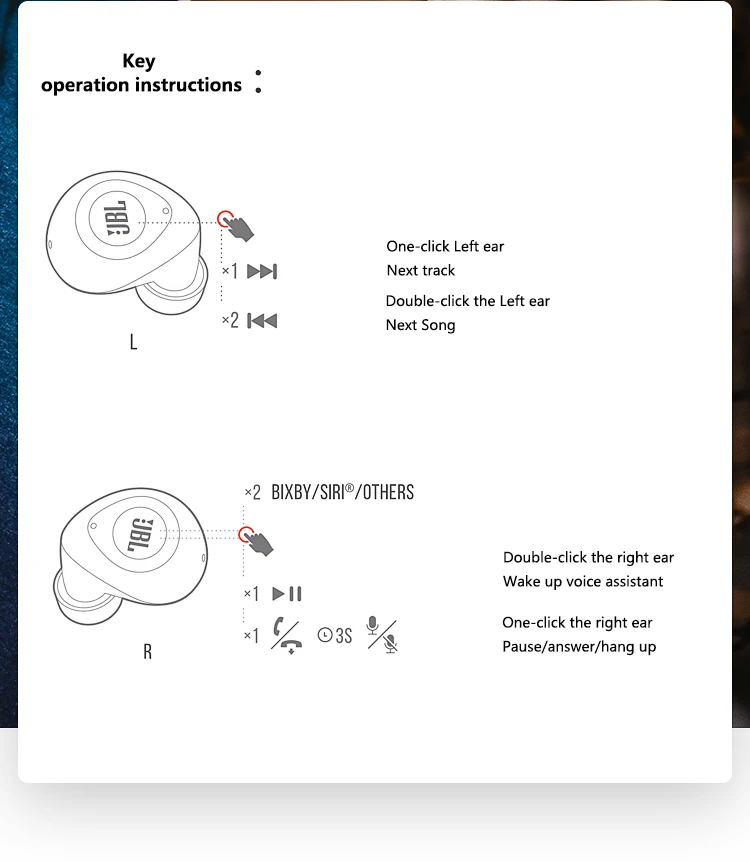 Key
operation instructions :

JBL

×1

×2

L

One-click Left ear
Next track

Double-click the Left ear
Next Song

×2 BIXBY/SIRI®/OTHERS

JBL

×1

×1 3S

R

Double-click the right ear
Wake up voice assistant

One-click the right ear
Pause/answer/hang up