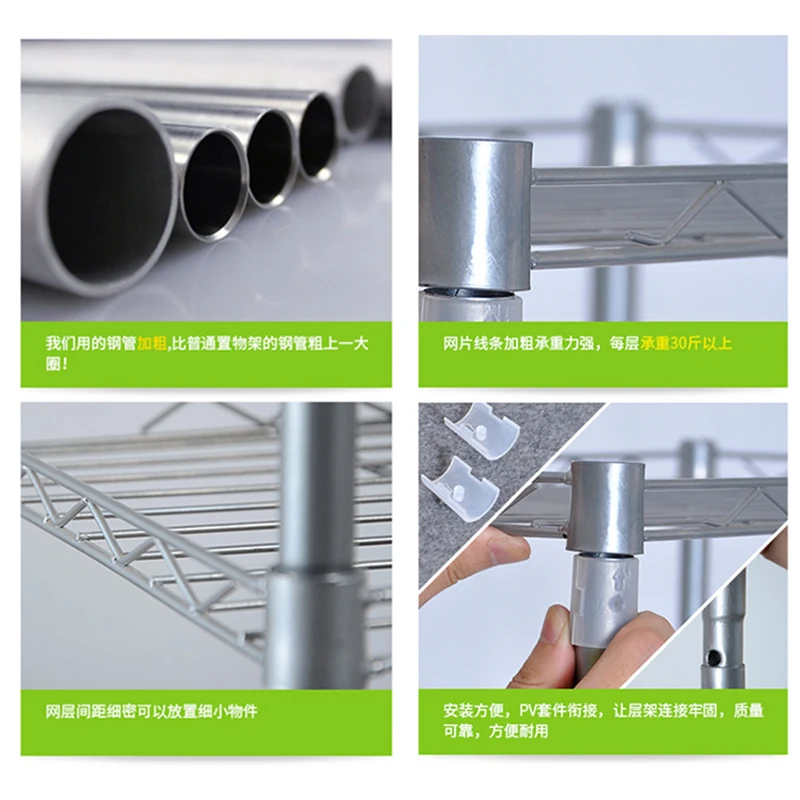 我们用的钢管加粗,比普通置物架的钢管粗上一大圈!

网片线条加粗承重力强，每层承重30斤以上

网层间距细密可以放置细小物件

安装方便，PV套件衔接，让层架连接牢固，质量可靠，方便耐用