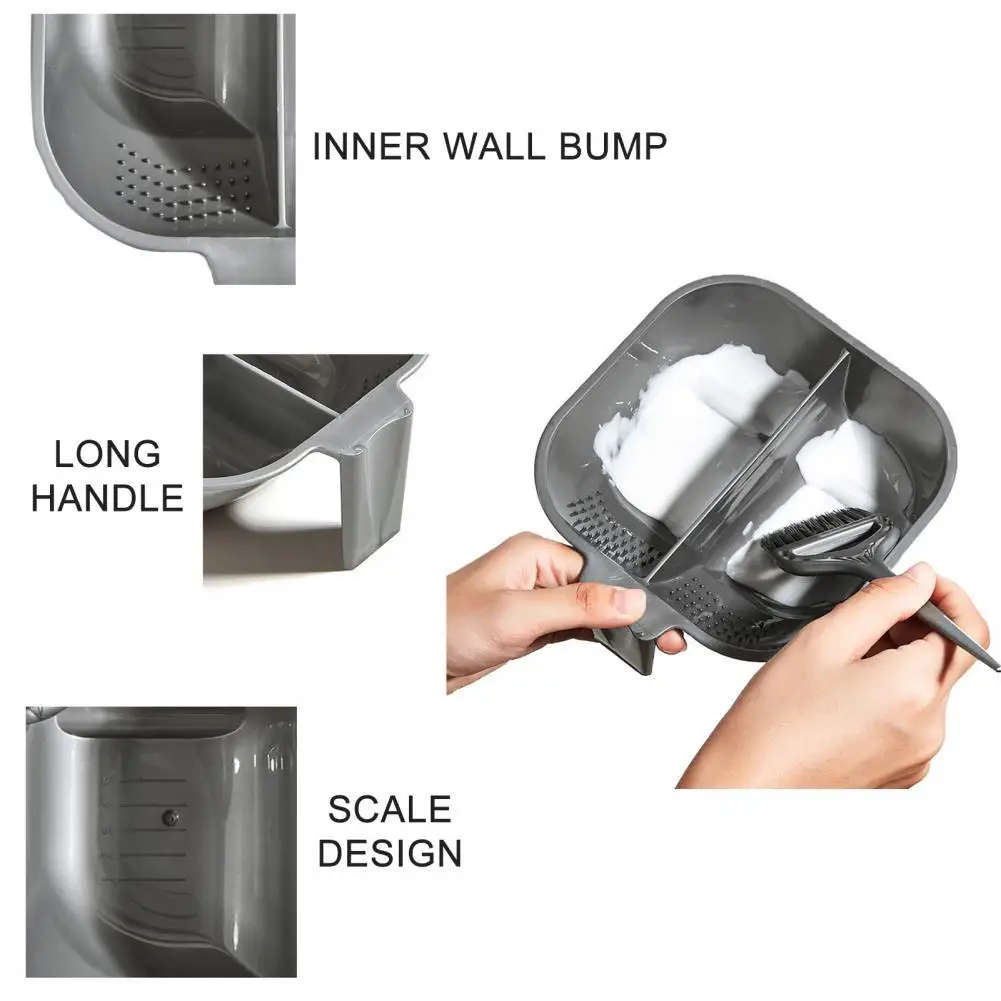 INNER WALL BUMP

LONG HANDLE

SCALE DESIGN