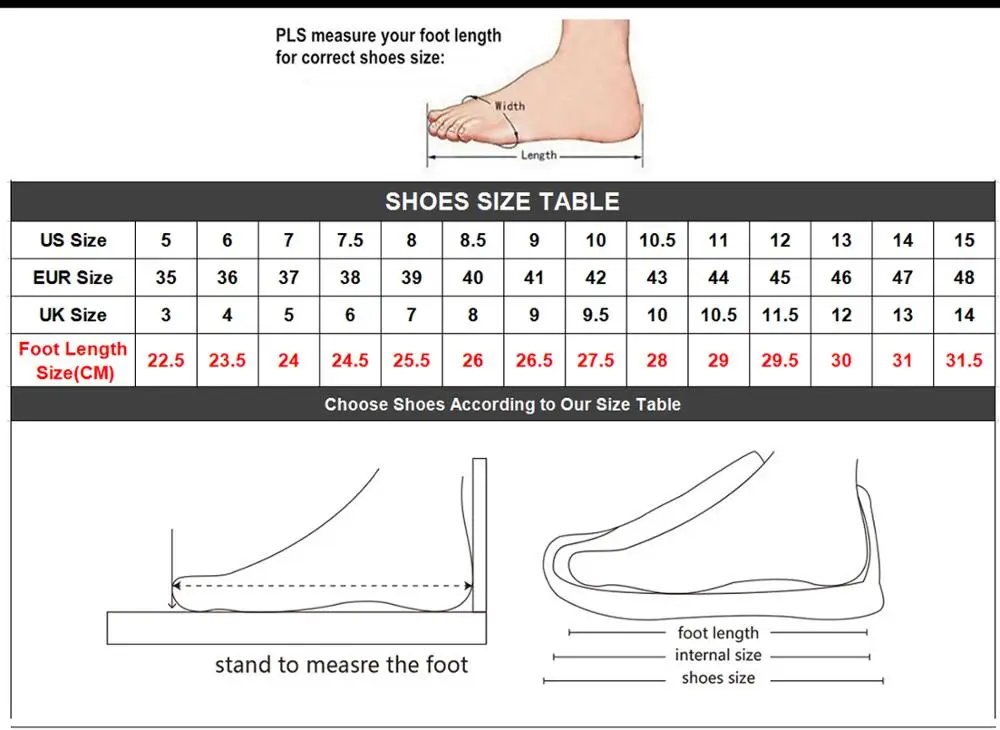 PLS measure your foot length for correct shoes size:

Width

Length

SHOES SIZE TABLE

| US Size | 5 | 6 | 7 | 7.5 | 8 | 8.5 | 9 | 10 | 10.5 | 11 | 12 | 13 | 14 | 15 |
|---|---|---|---|---|---|---|---|---|---|---|---|---|---|---|
| EUR Size | 35 | 36 | 37 | 38 | 39 | 40 | 41 | 42 | 43 | 44 | 45 | 46 | 47 | 48 |
| UK Size | 3 | 4 | 5 | 6 | 7 | 8 | 9 | 9.5 | 10 | 10.5 | 11.5 | 12 | 13 | 14 |
| Foot Length Size(CM) | 22.5 | 23.5 | 24 | 24.5 | 25.5 | 26 | 26.5 | 27.5 | 28 | 29 | 29.5 | 30 | 31 | 31.5 |

Choose Shoes According to Our Size Table

stand to measre the foot

foot length
internal size
shoes size